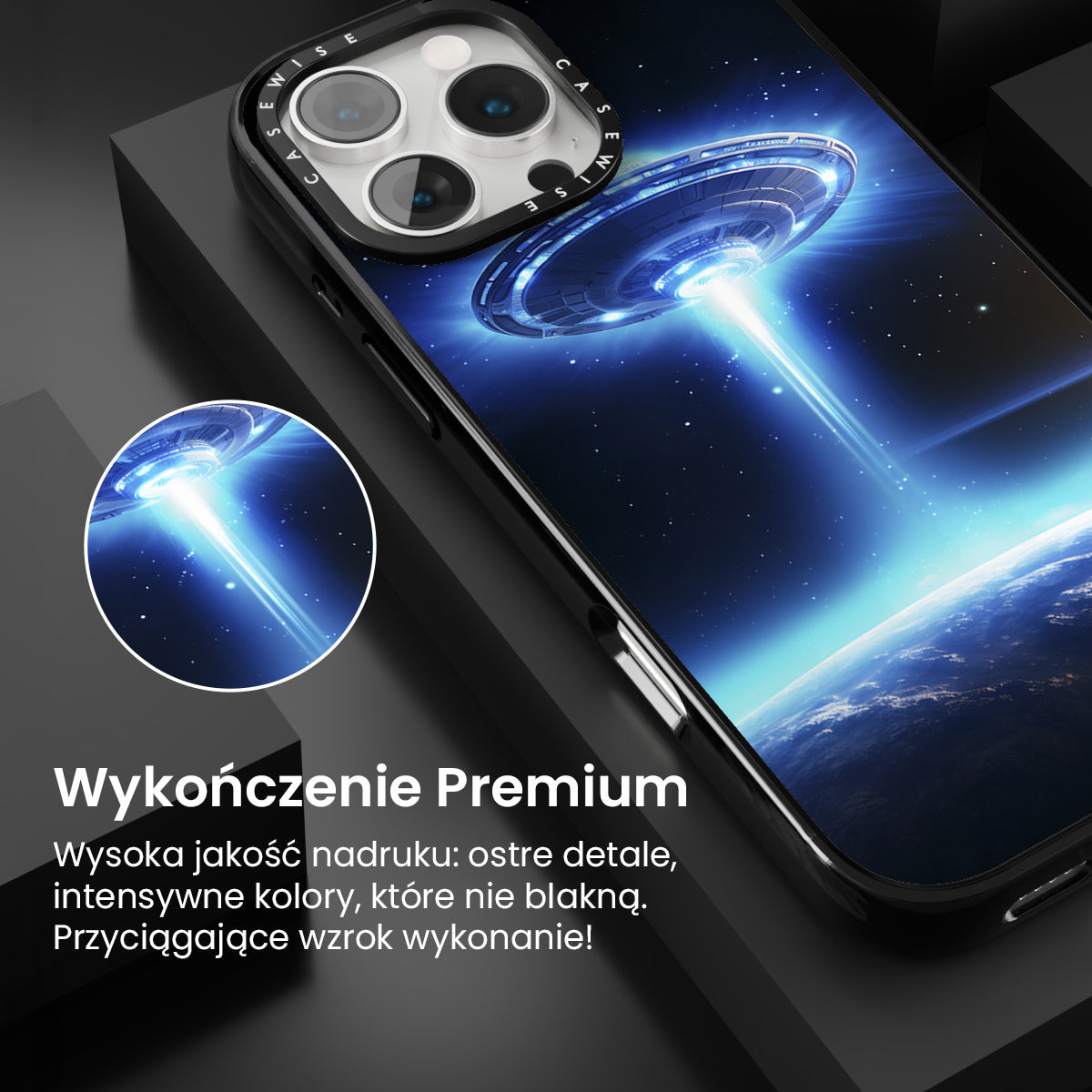 CASEWISE CASEWISE

Wykończenie Premium

Wysoka jakość nadruku: ostre detale, intensywne kolory, które nie blakną. Przyciągające wzrok wykonanie!