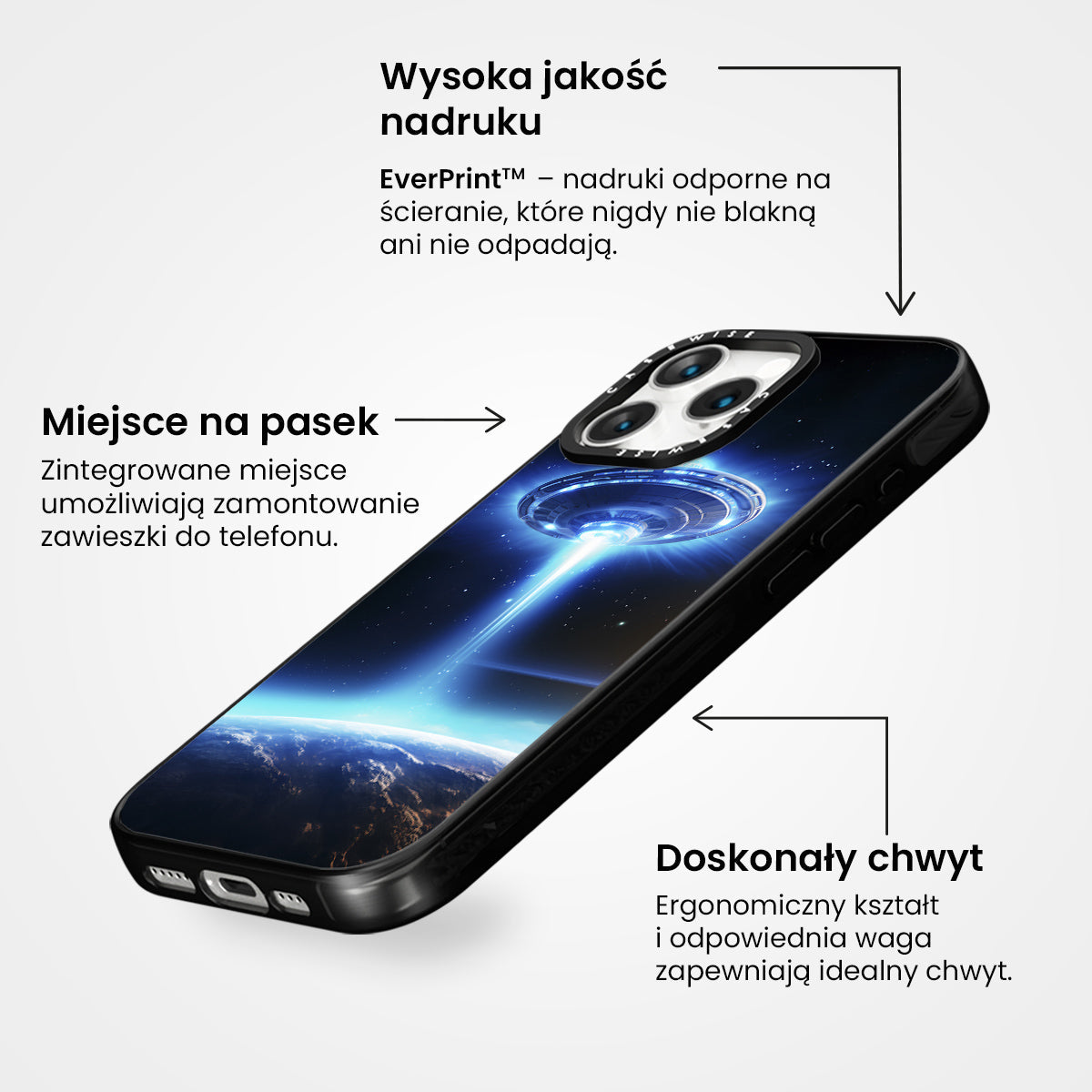 Wysoka jakość nadruku

EverPrint™ – nadruki odporne na ścieranie, które nigdy nie blakną ani nie odpadają.

CASEWISE

CASEWISE

Miejsce na pasek

Zintegrowane miejsce umożliwiają zamontowanie zawieszki do telefonu.

Doskonały chwyt

Ergonomiczny kształt i odpowiednia waga zapewniają idealny chwyt.