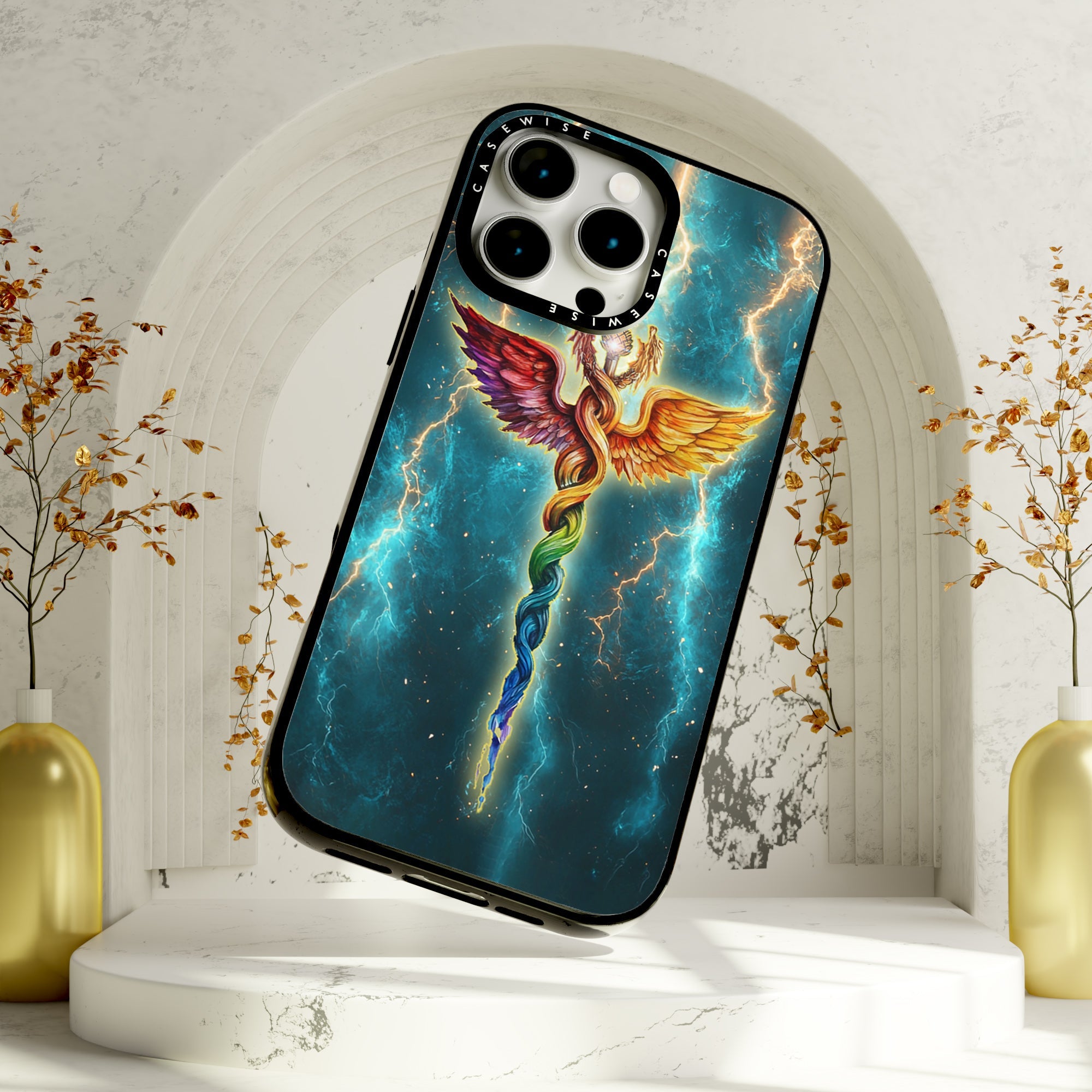 CASEWISE

CASEWISE