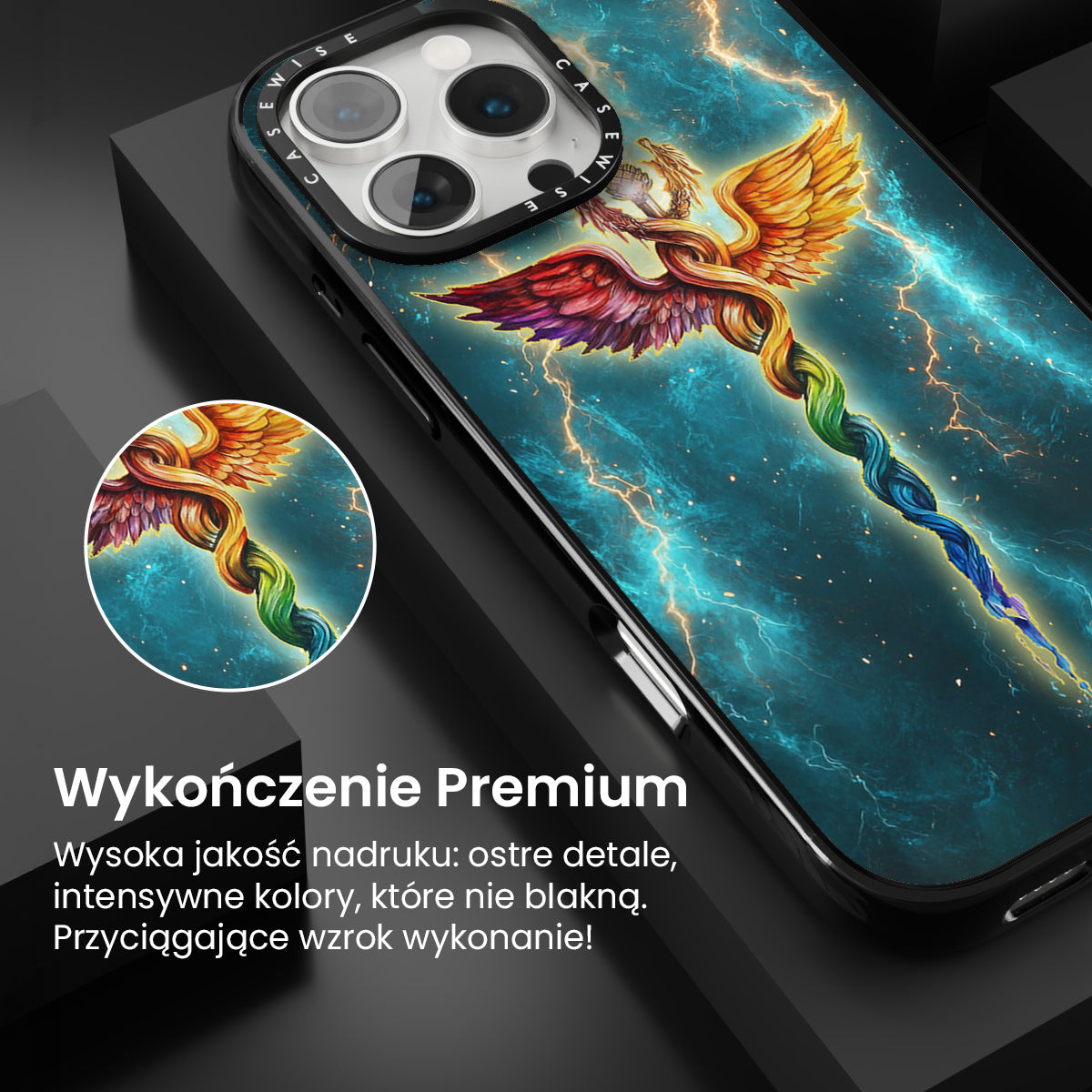 CASEWISE CASEWISE

Wykończenie Premium

Wysoka jakość nadruku: ostre detale, intensywne kolory, które nie blakną. Przyciągające wzrok wykonanie!