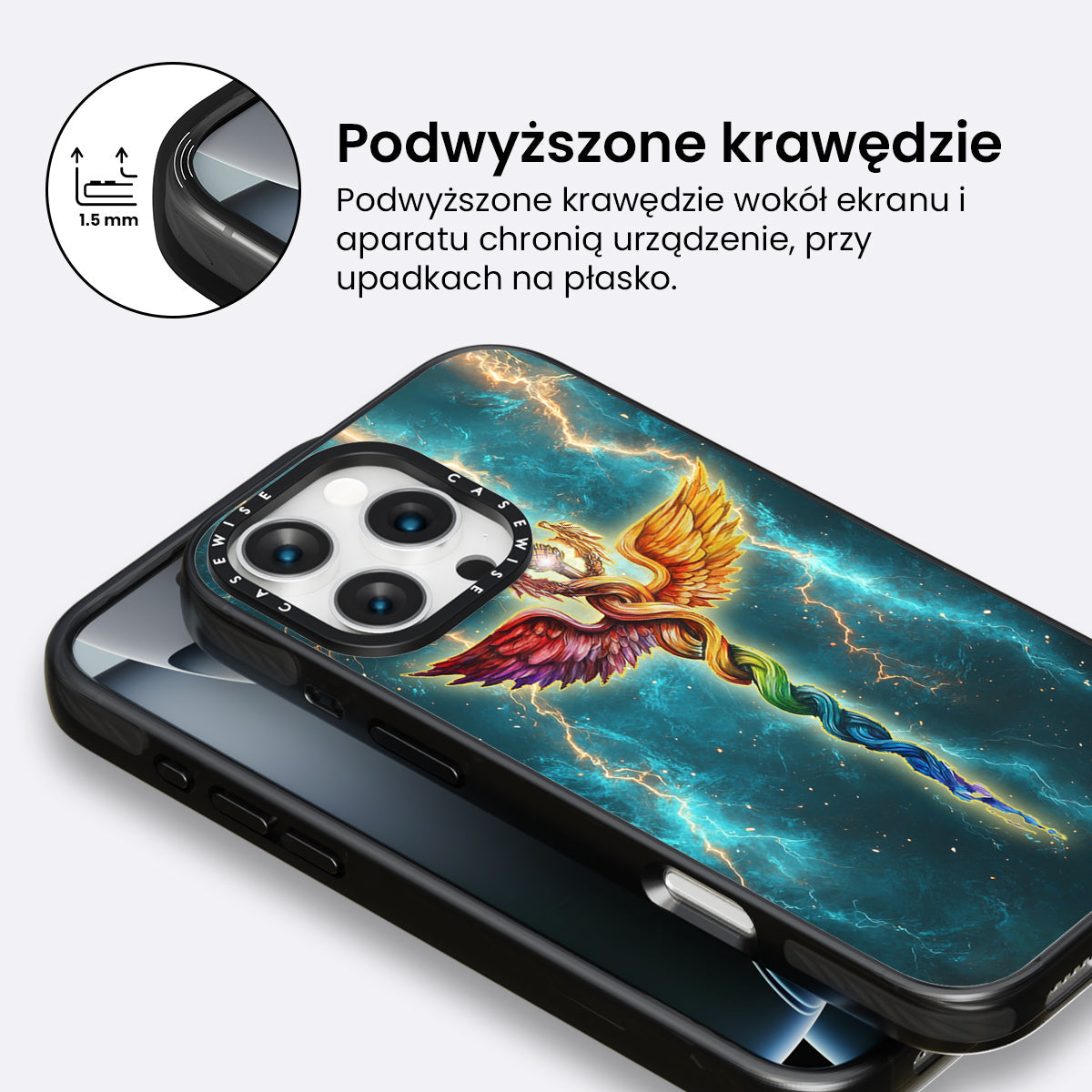 1.5 mm

Podwyższone krawędzie

Podwyższone krawędzie wokół ekranu i aparatu chronią urządzenie, przy upadkach na płasko.

CASEWISE CASEWISE