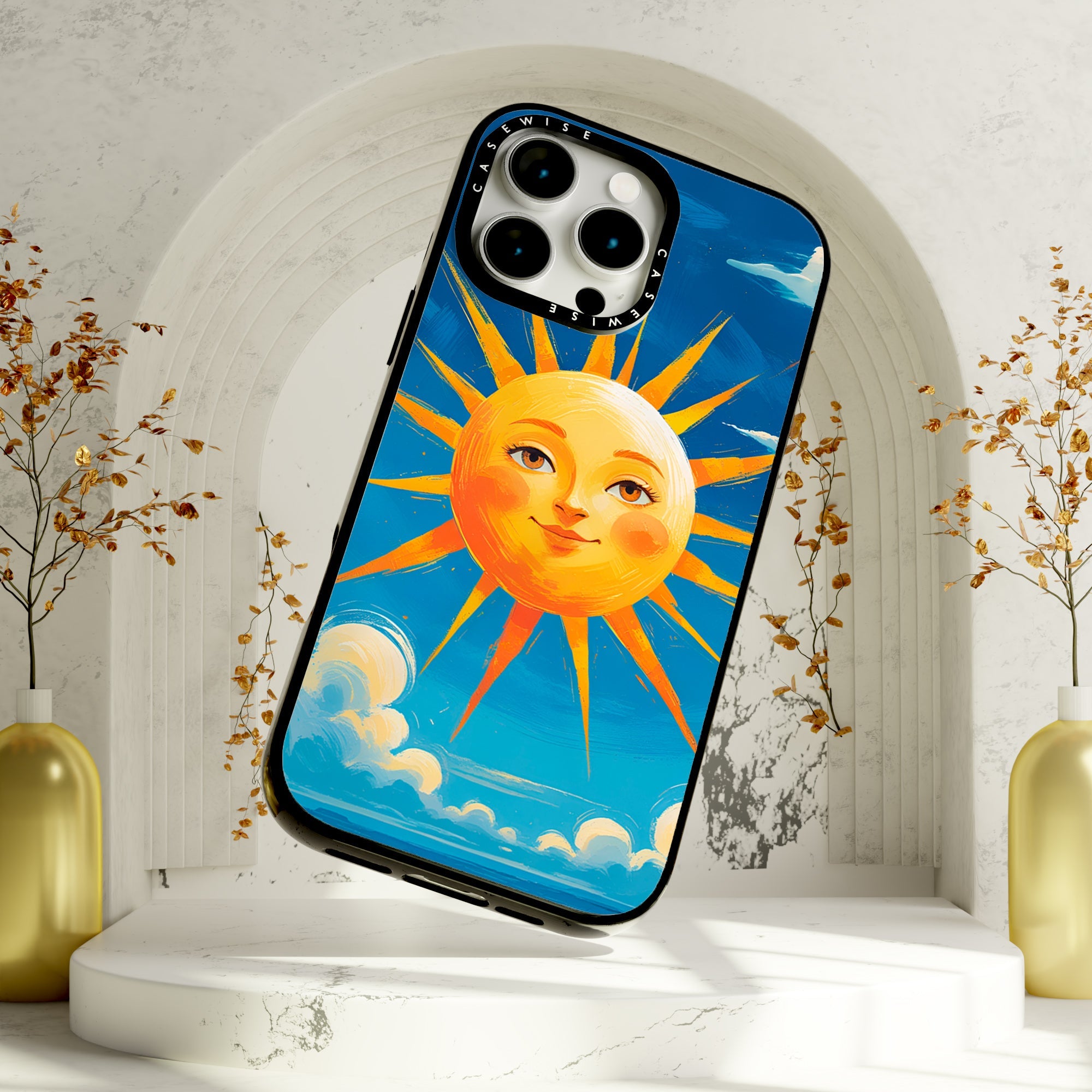 CASEWISE CASEWISE