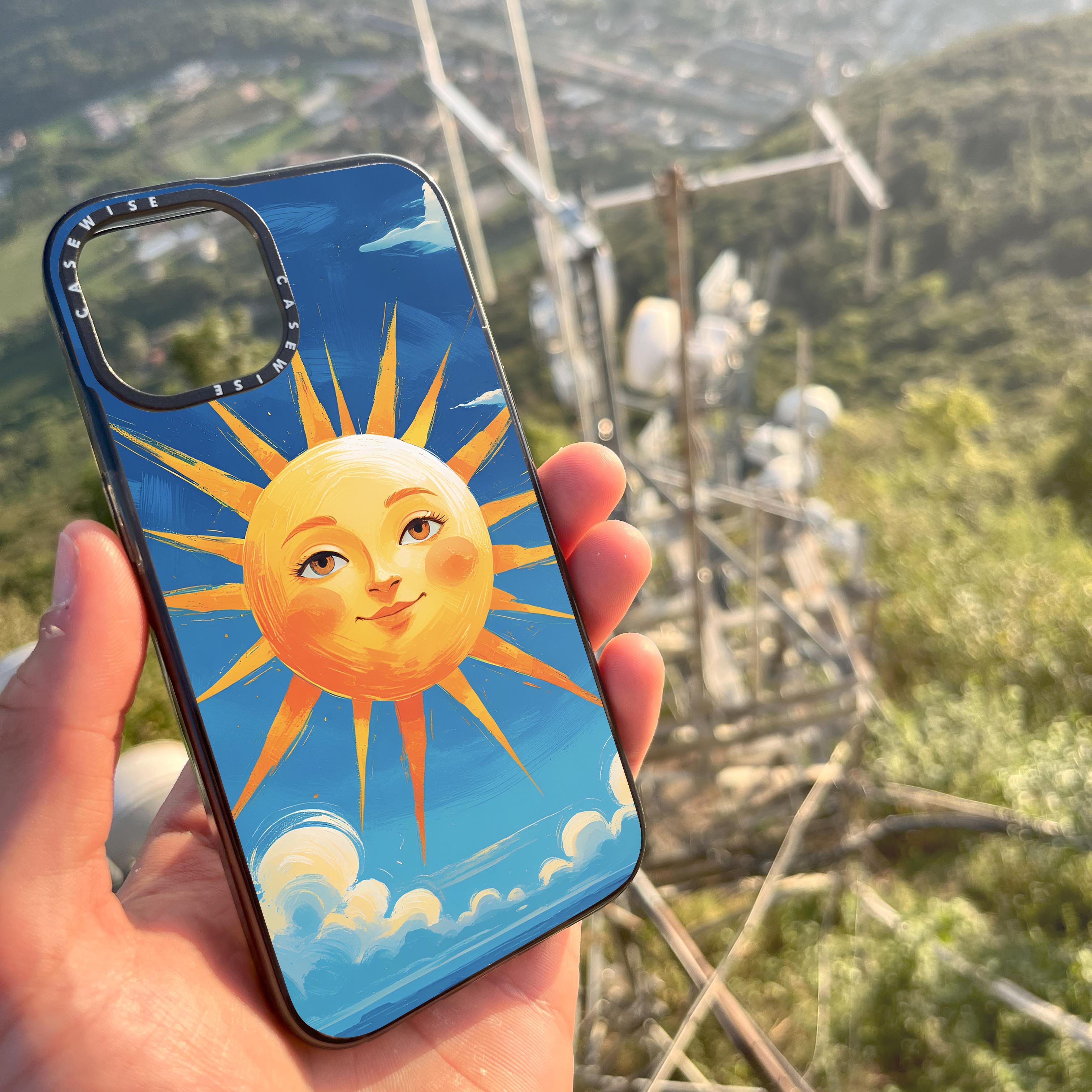 CASEWISE CASEWISE