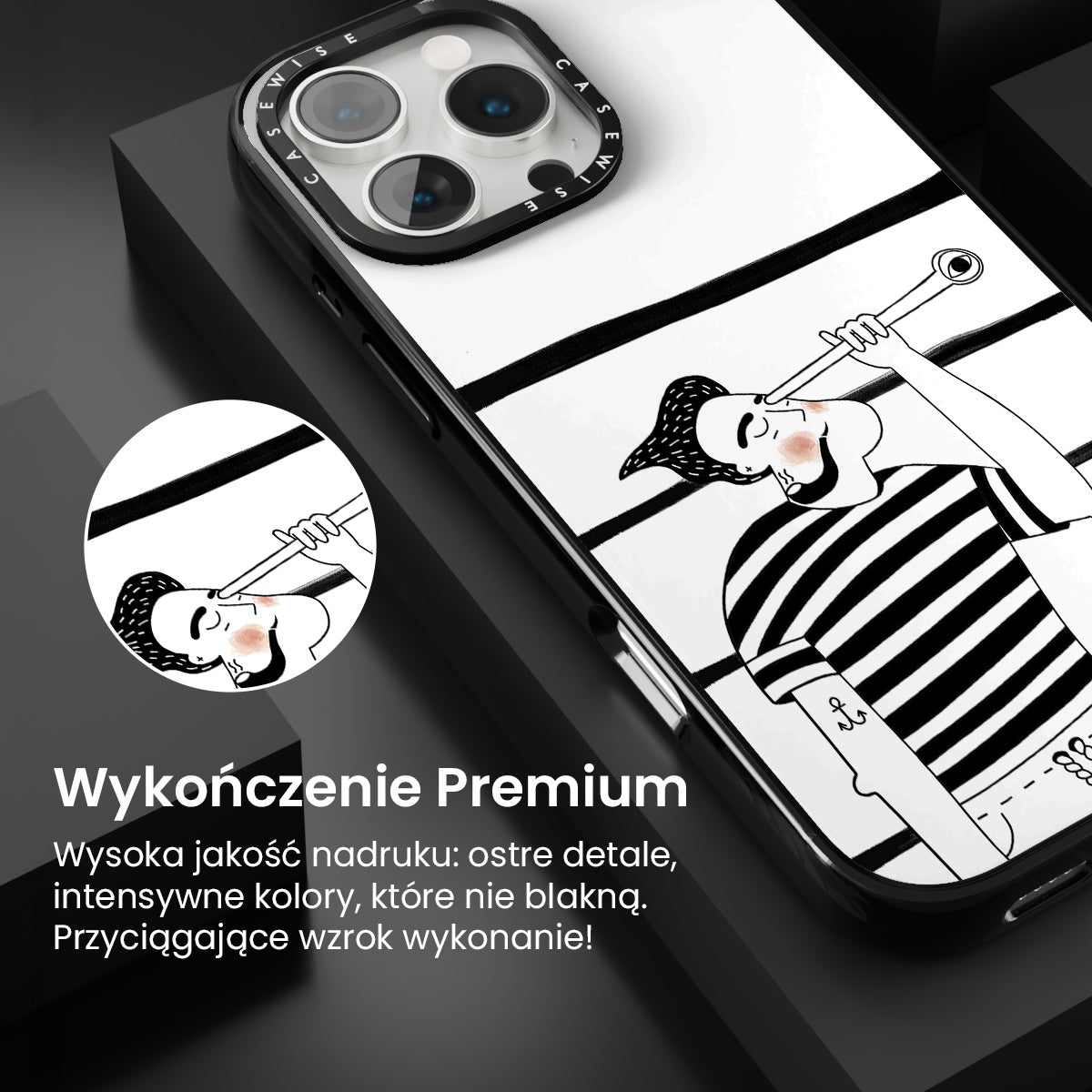 CASEWISE CASEWISE

Wykończenie Premium

Wysoka jakość nadruku: ostre detale, intensywne kolory, które nie blakną. Przyciągające wzrok wykonanie!