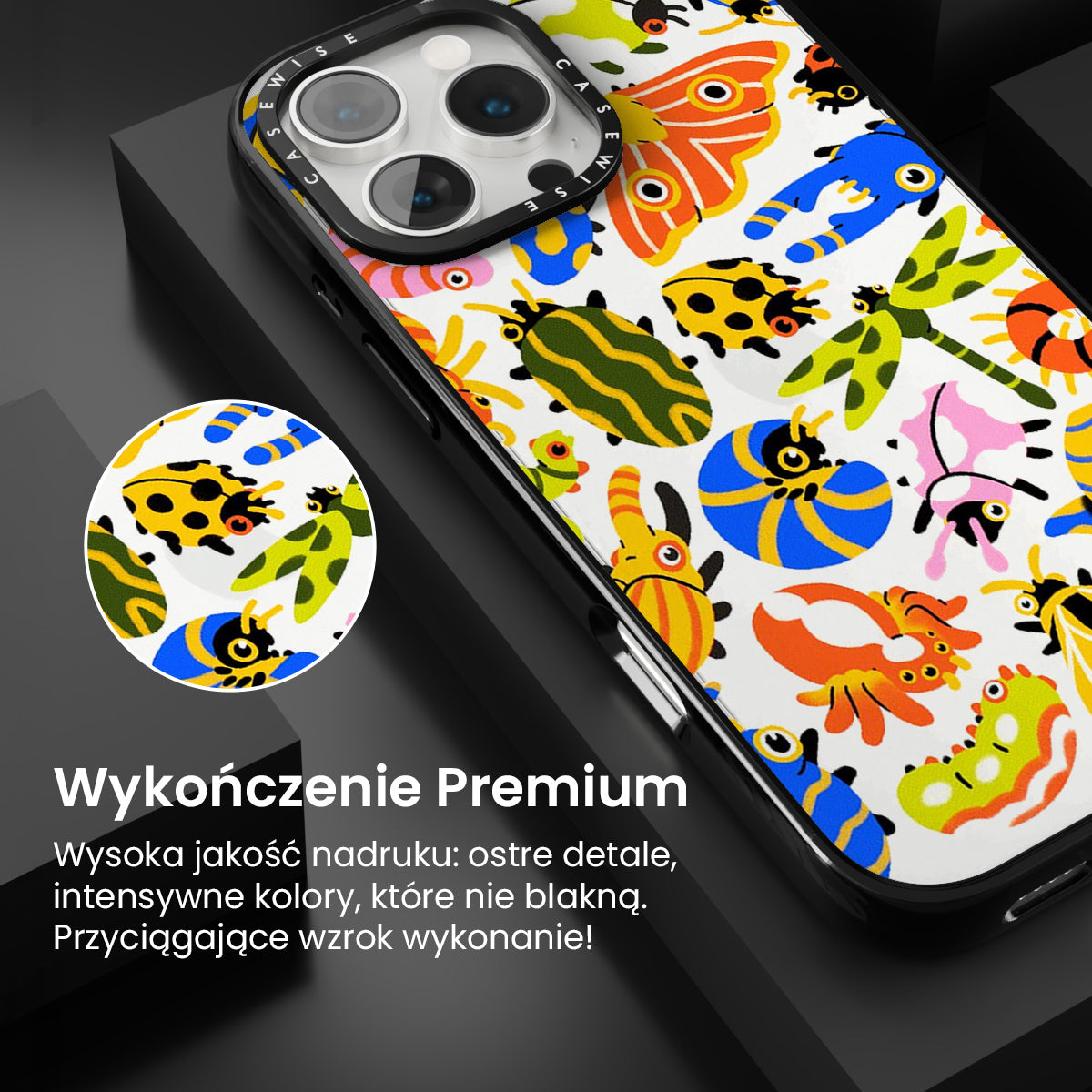 CASEWISE CASEWISE

Wykończenie Premium

Wysoka jakość nadruku: ostre detale, intensywne kolory, które nie blakną. Przyciągające wzrok wykonanie!