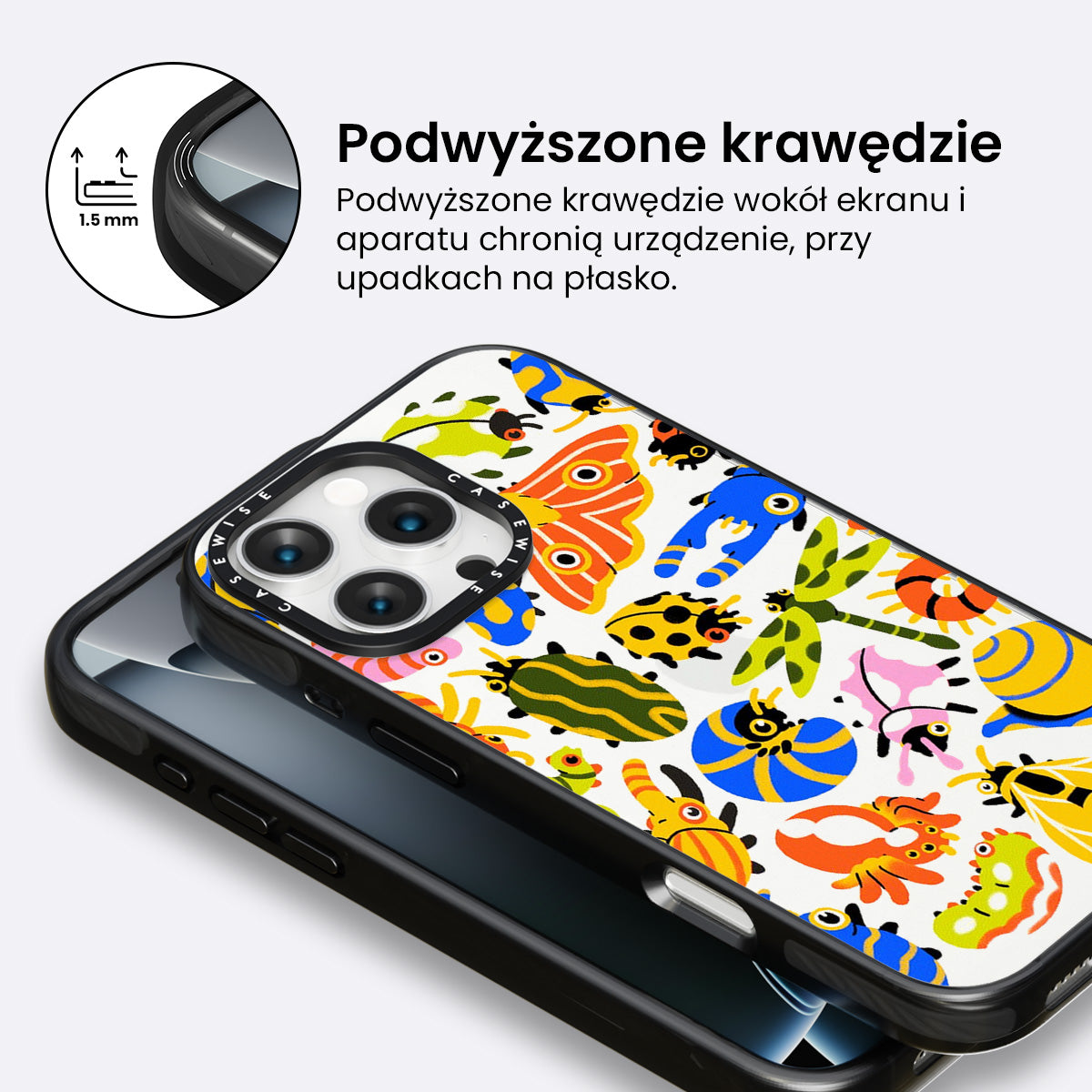 1.5 mm

Podwyższone krawędzie

Podwyższone krawędzie wokół ekranu i aparatu chronią urządzenie, przy upadkach na płasko.

CASEWISE CASEWISE