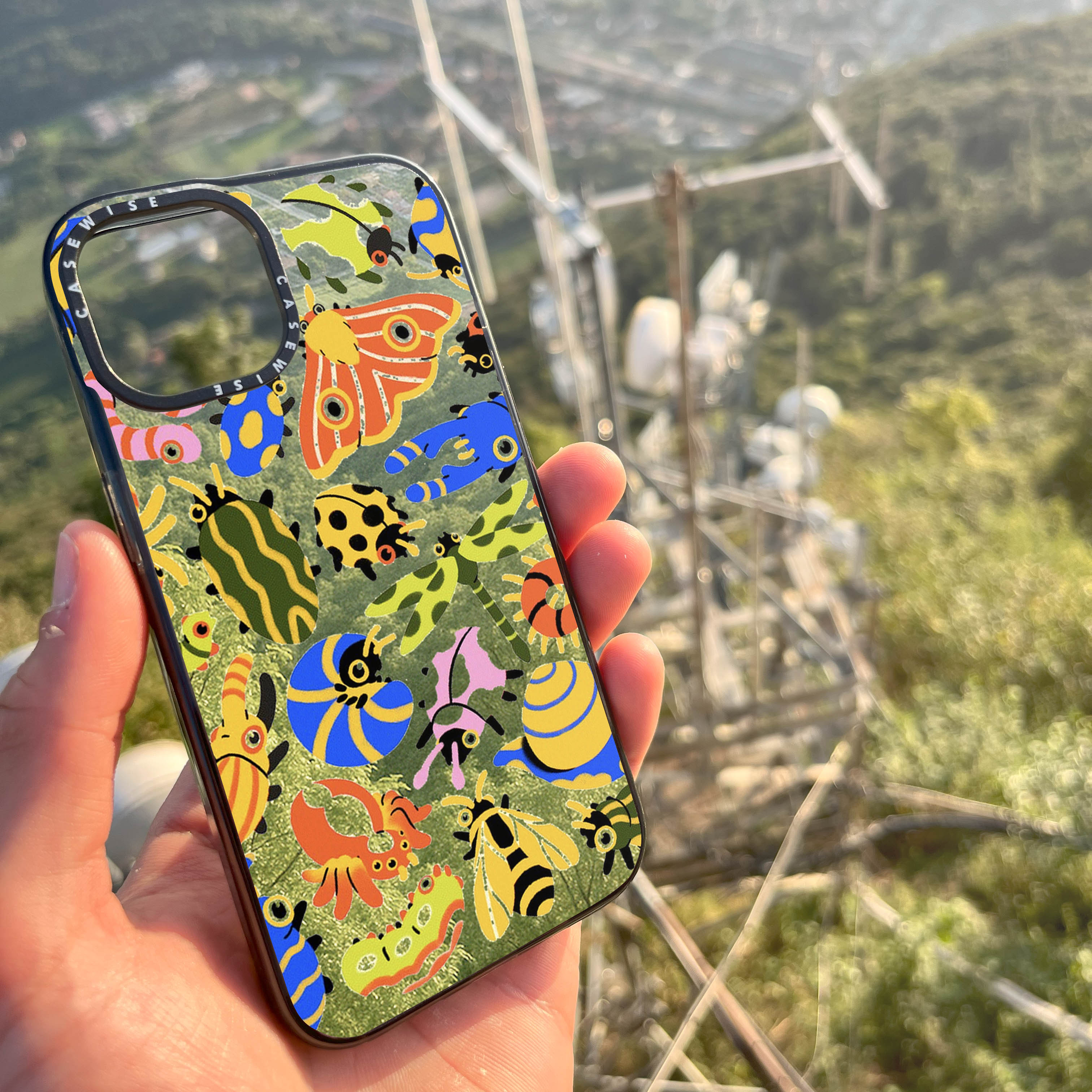 CASEWISE CASEWISE