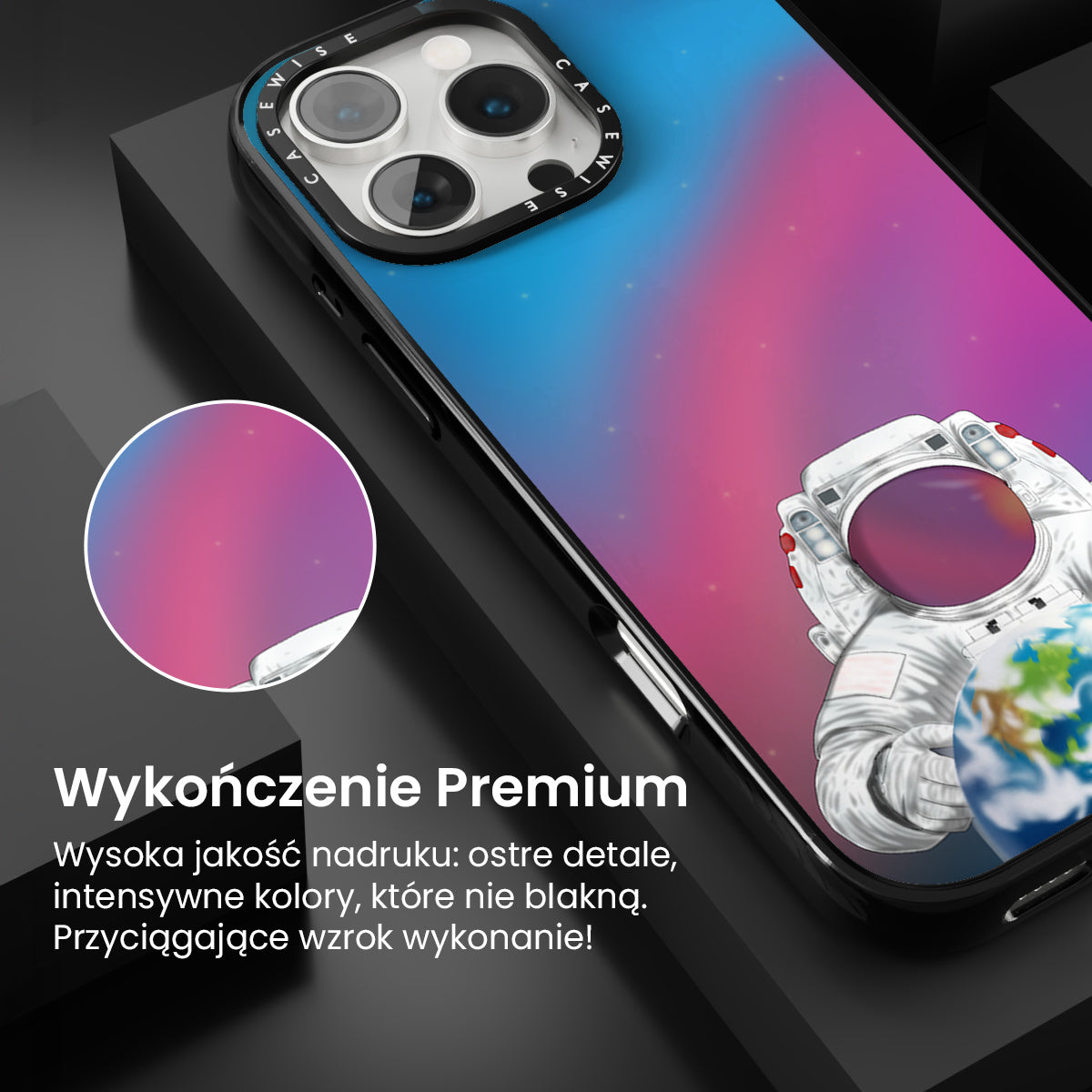 CASEWISE CASEWISE

Wykończenie Premium

Wysoka jakość nadruku: ostre detale, intensywne kolory, które nie blakną. Przyciągające wzrok wykonanie!