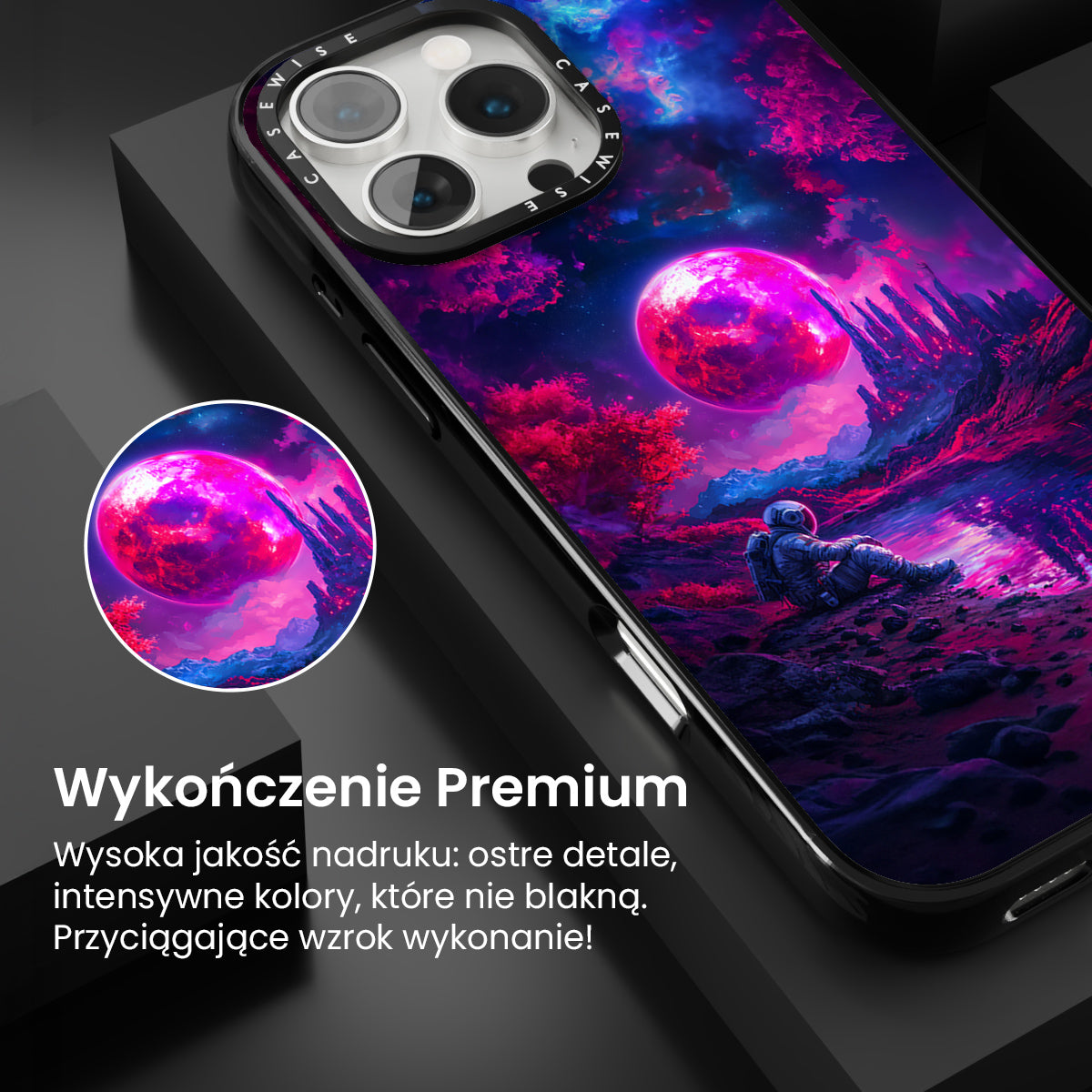 CASEWISE CASEWISE

Wykończenie Premium

Wysoka jakość nadruku: ostre detale, intensywne kolory, które nie blakną. Przyciągające wzrok wykonanie!