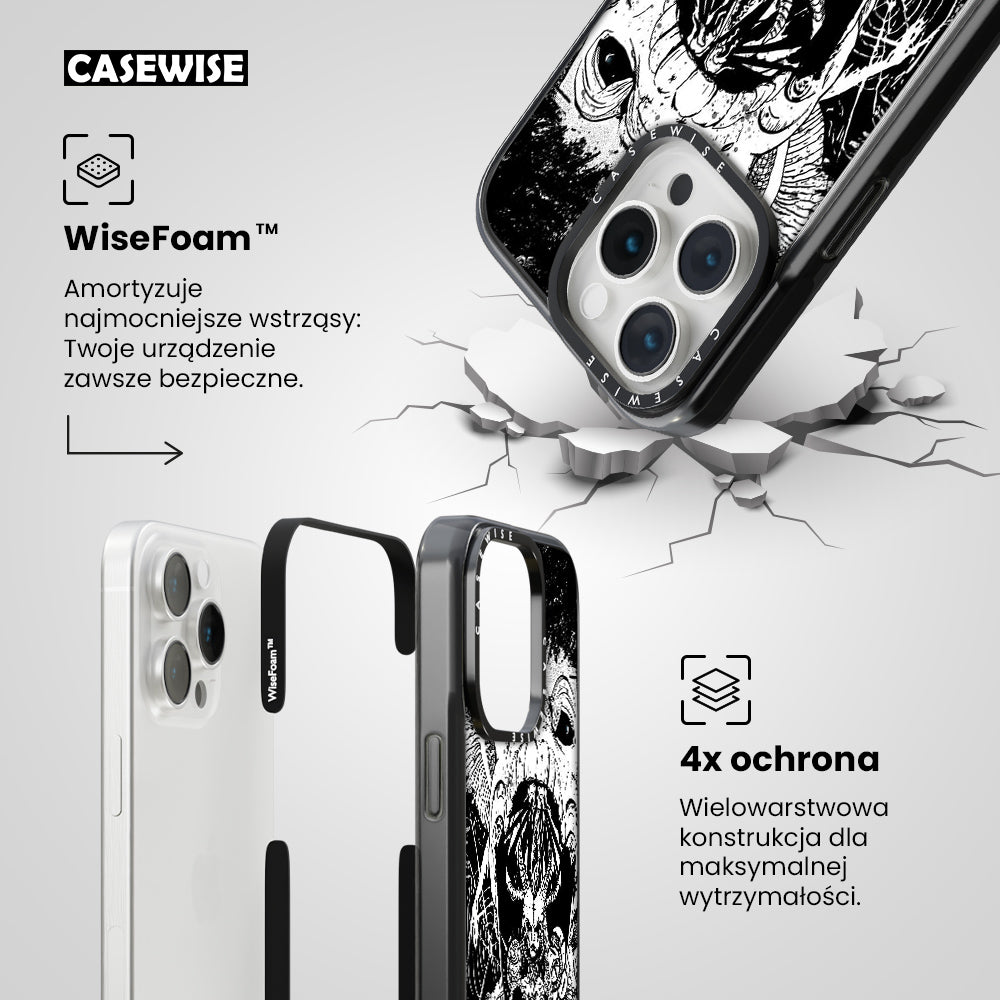 CASEWISE

WiseFoam™

Amortyzuje najmocniejsze wstrząsy: Twoje urządzenie zawsze bezpieczne.

CASEWISE

CASEWISE

WiseFoam™

CASEWISE

4x ochrona

Wielowarstwowa konstrukcja dla maksymalnej wytrzymałości.