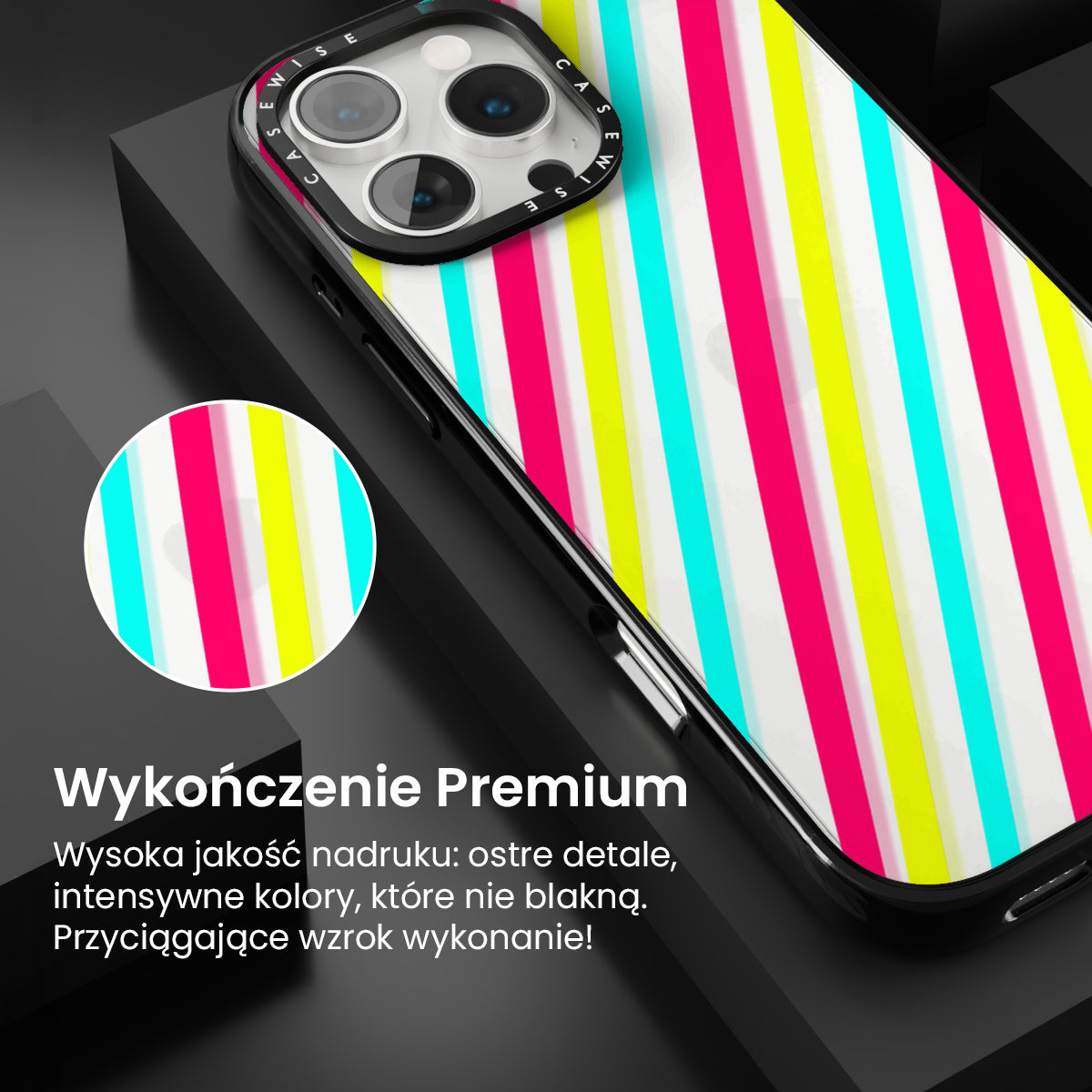 CASEWISE CASEWISE

Wykończenie Premium

Wysoka jakość nadruku: ostre detale, intensywne kolory, które nie blakną. Przyciągające wzrok wykonanie!