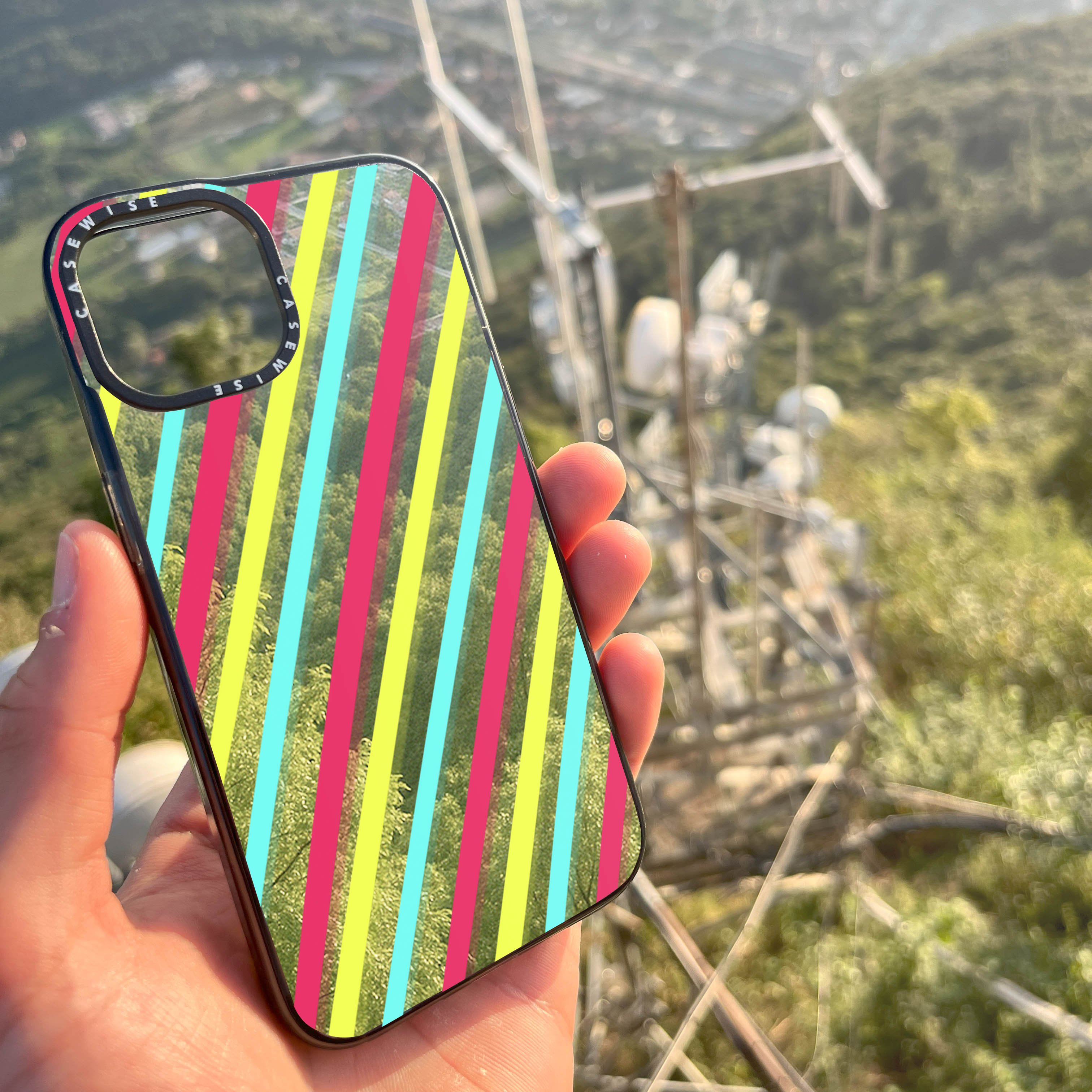 CASEWISE CASEWISE