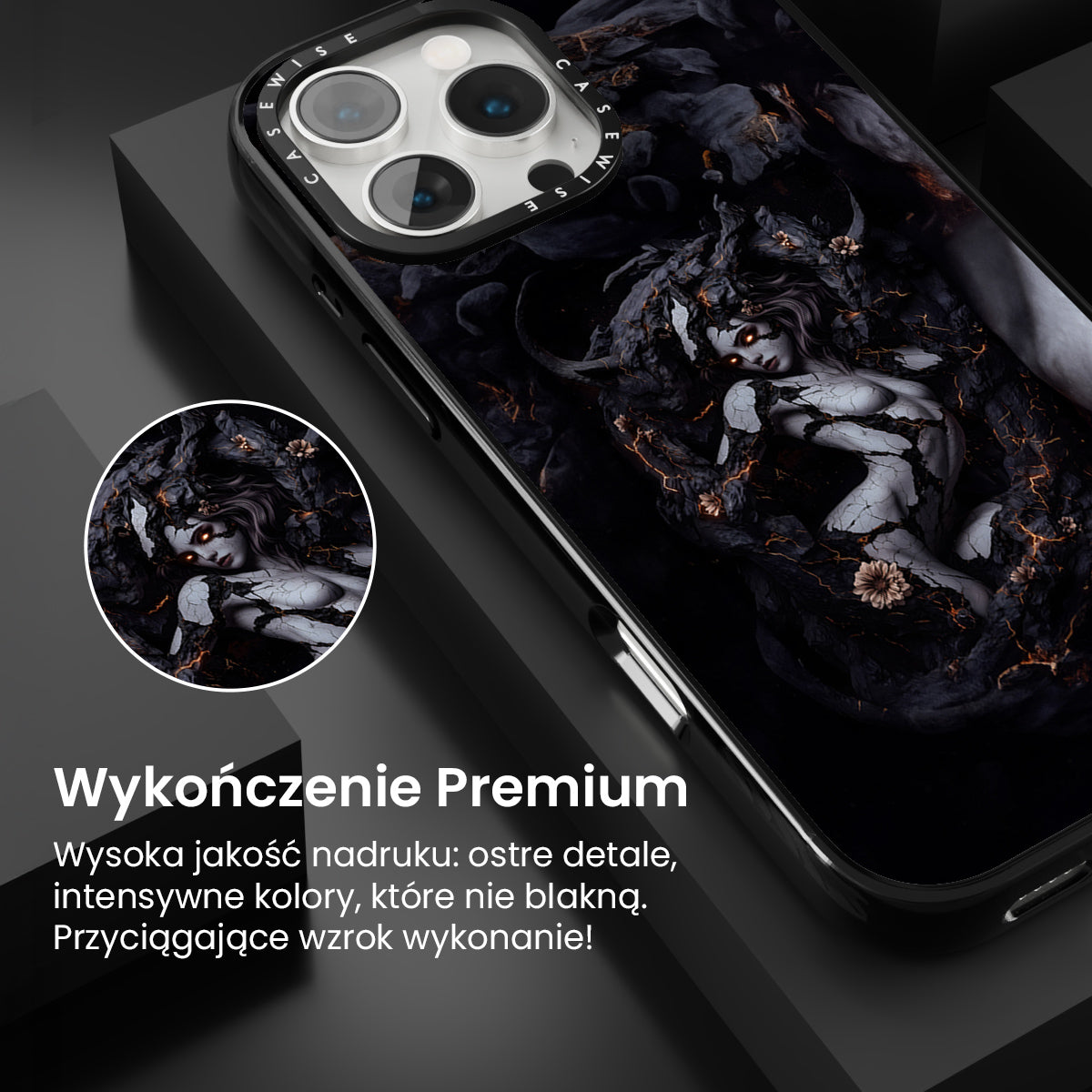 CASEWISE CASEWISE

Wykończenie Premium

Wysoka jakość nadruku: ostre detale, intensywne kolory, które nie blakną. Przyciągające wzrok wykonanie!