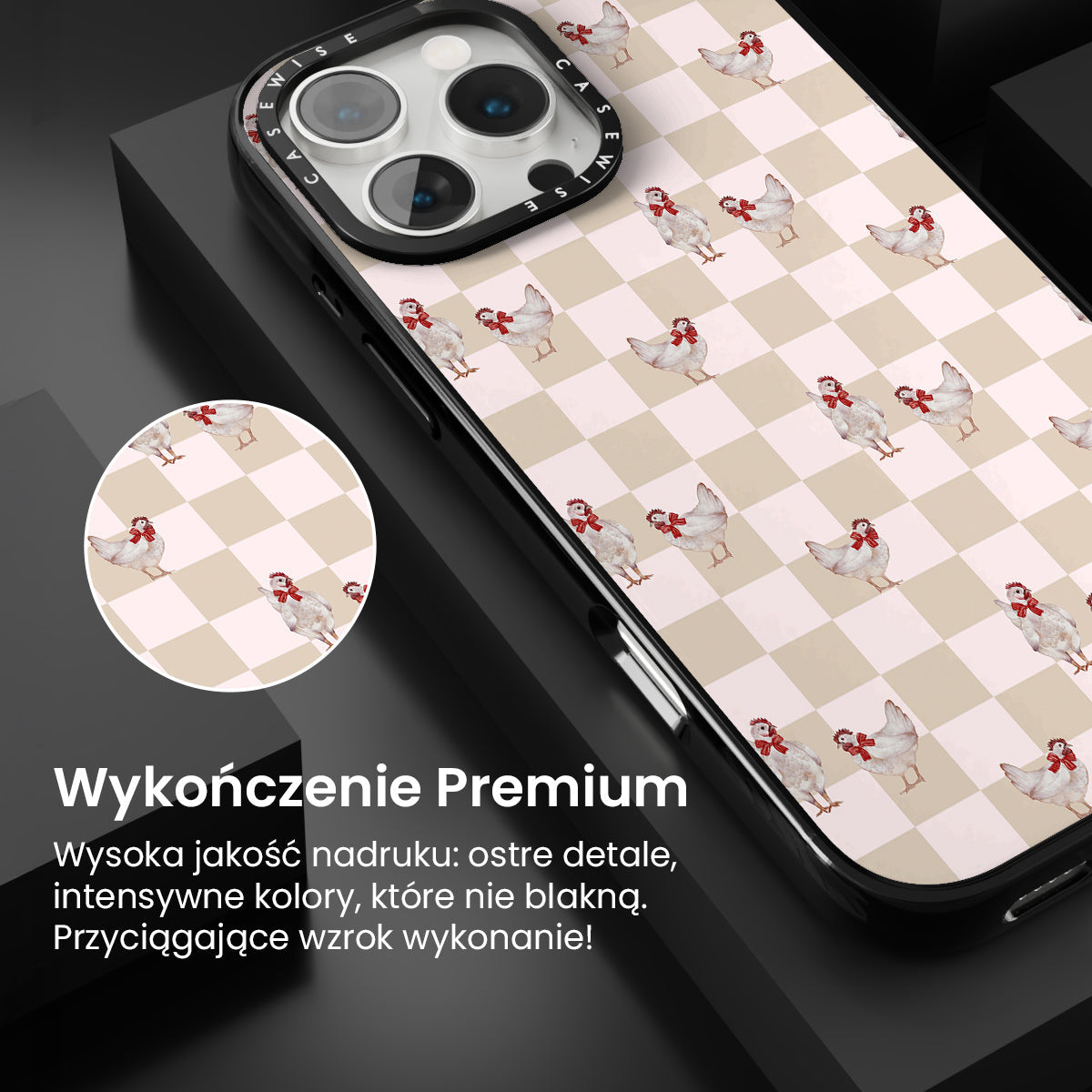 CASEWISE CASEWISE

Wykończenie Premium

Wysoka jakość nadruku: ostre detale, intensywne kolory, które nie blakną. Przyciągające wzrok wykonanie!