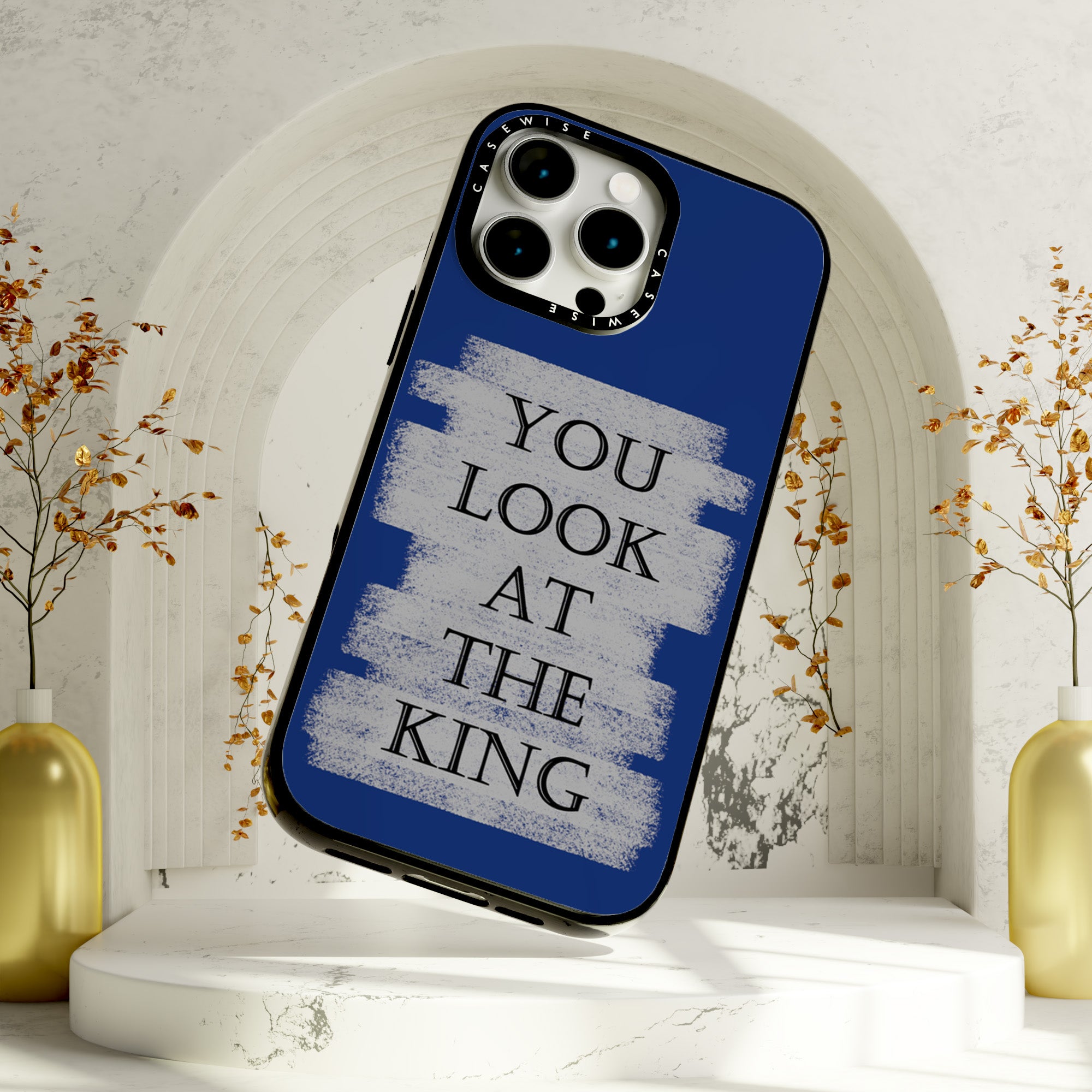 CASEWISE CASEWISE

YOU
LOOK
AT
THE
KING