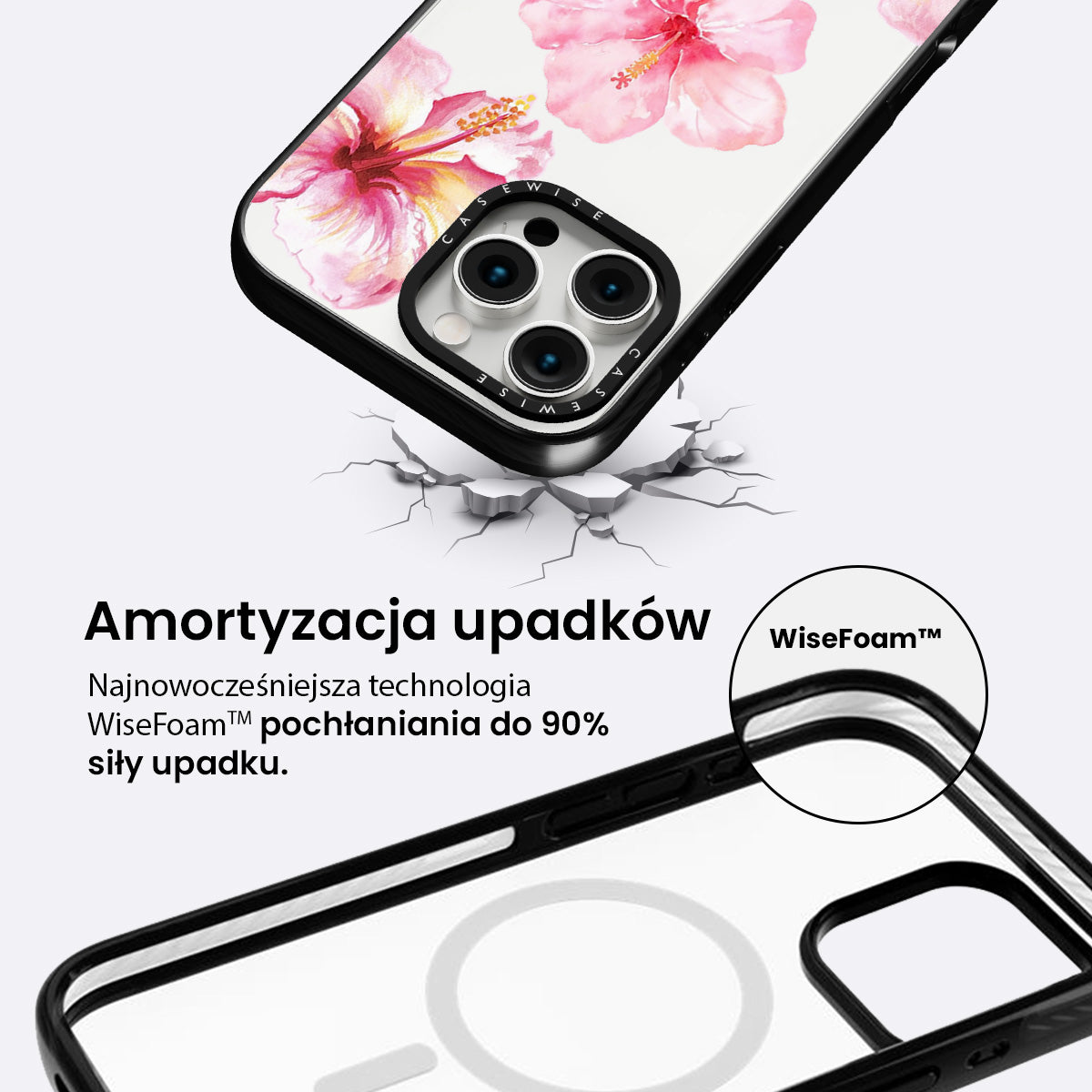 CASEWISE

CASEWISE

Amortyzacja upadków

Najnowocześniejsza technologia WiseFoam™ pochłaniania do 90% siły upadku.

WiseFoam™