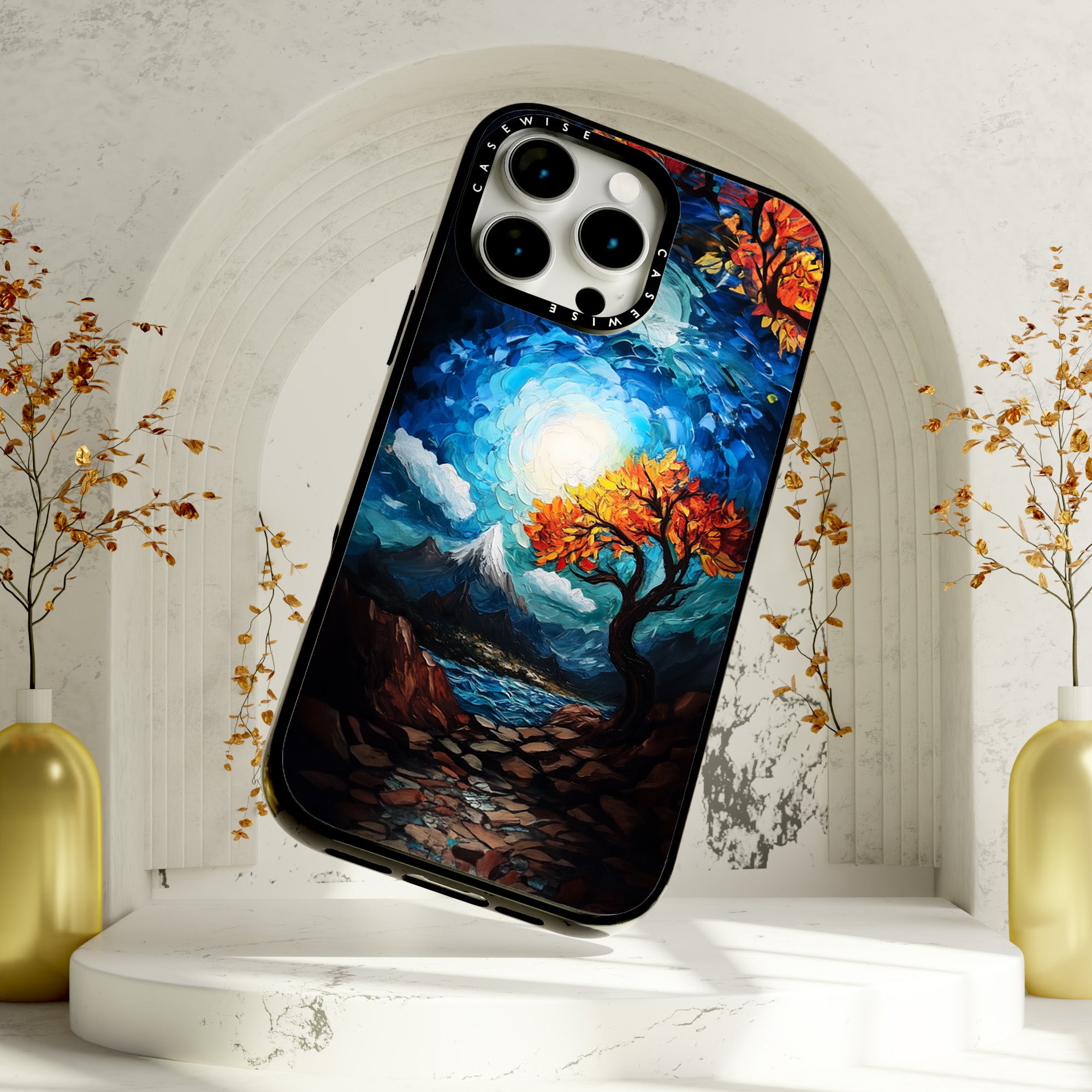 CASEWISE
CASEWISE