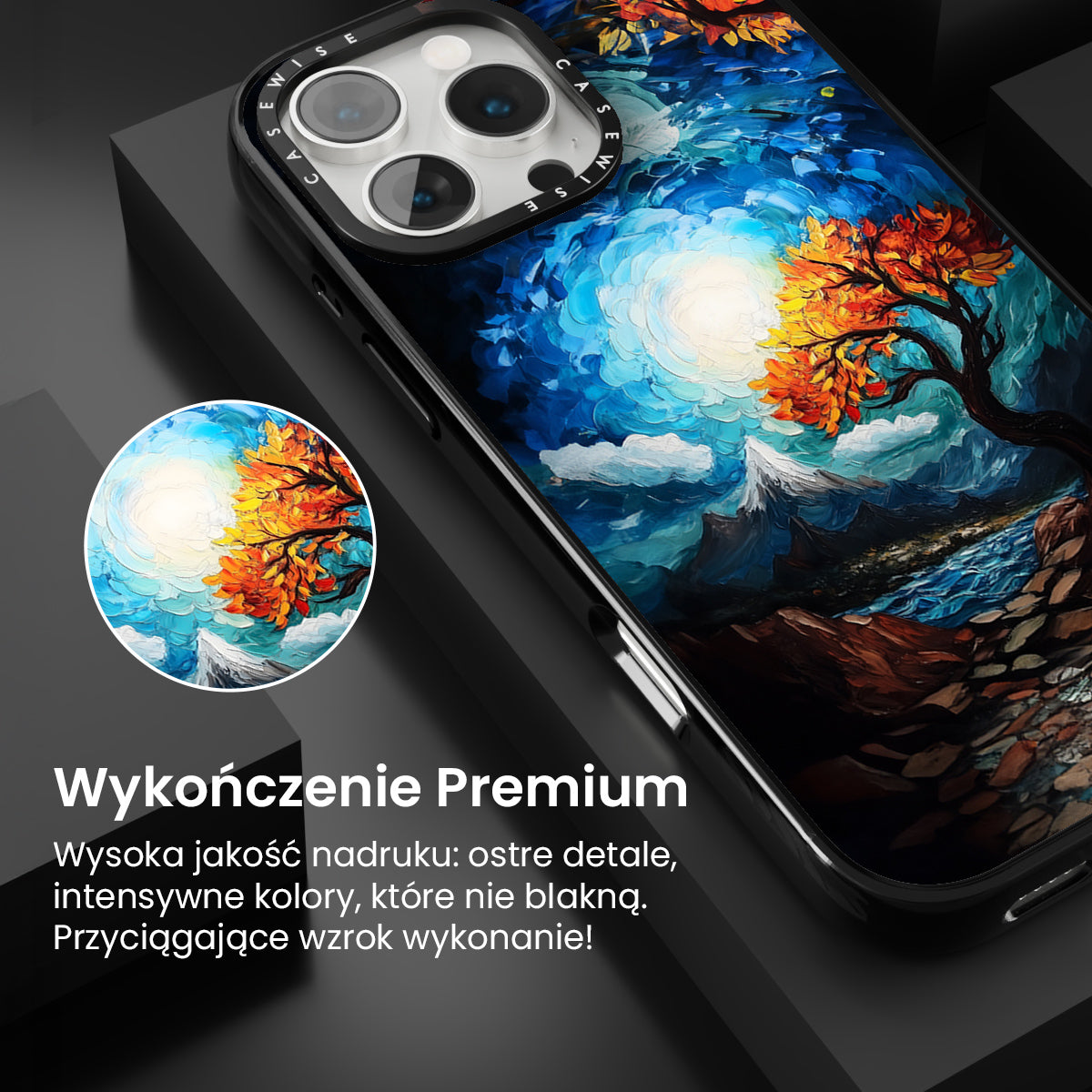 CASEWISE CASEWISE

Wykończenie Premium

Wysoka jakość nadruku: ostre detale, intensywne kolory, które nie blakną. Przyciągające wzrok wykonanie!