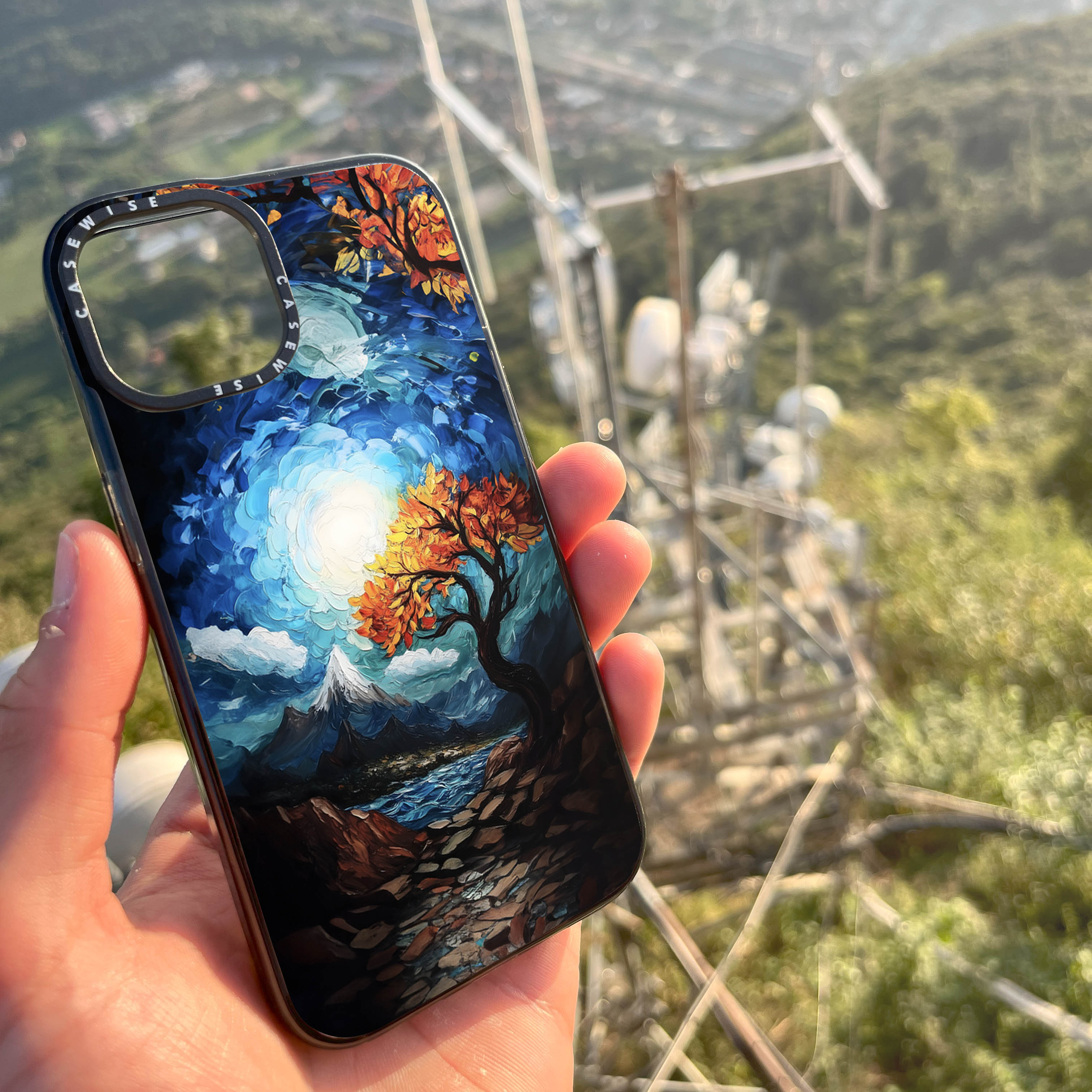 CASEWISE CASEWISE