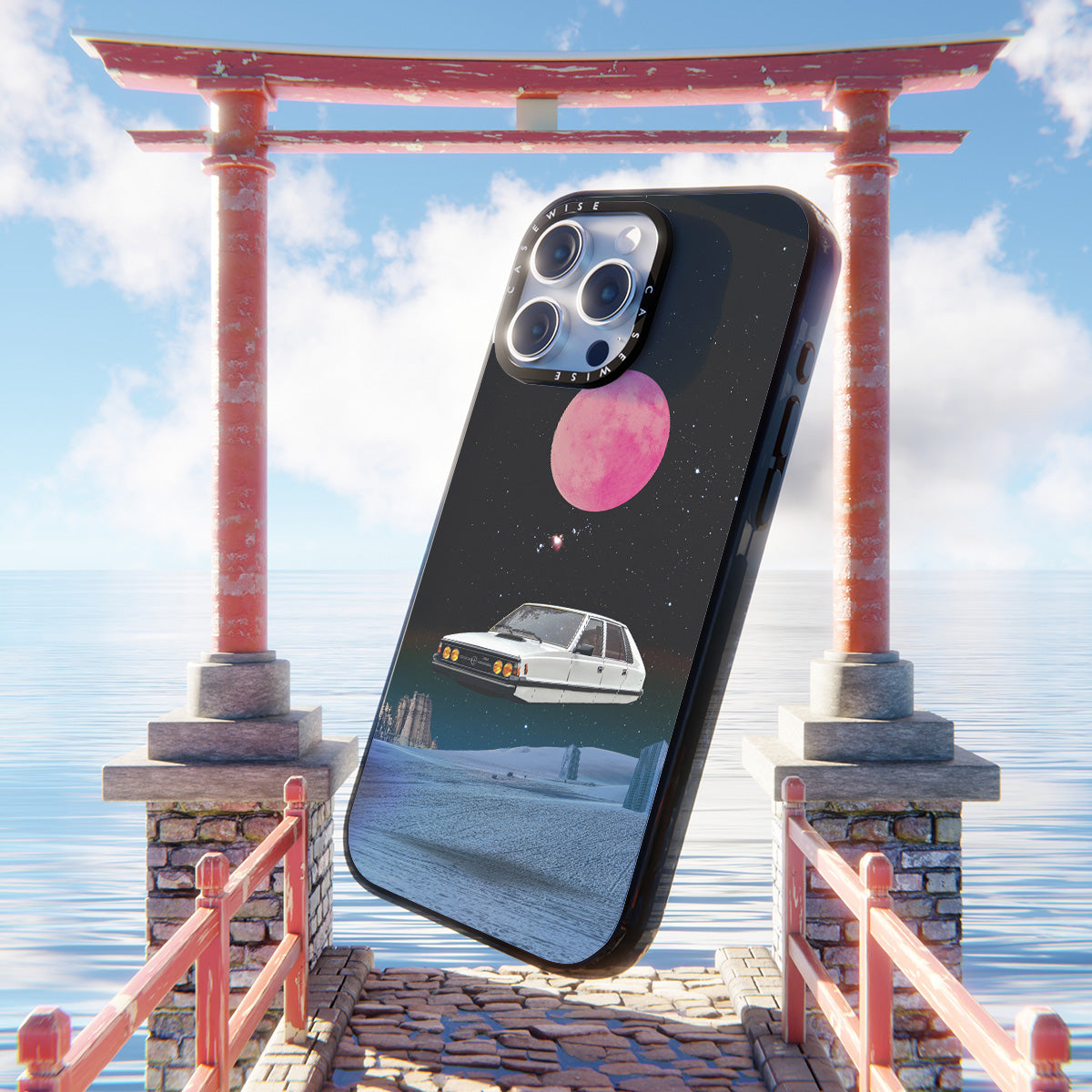 CASEWISE
CASEWISE