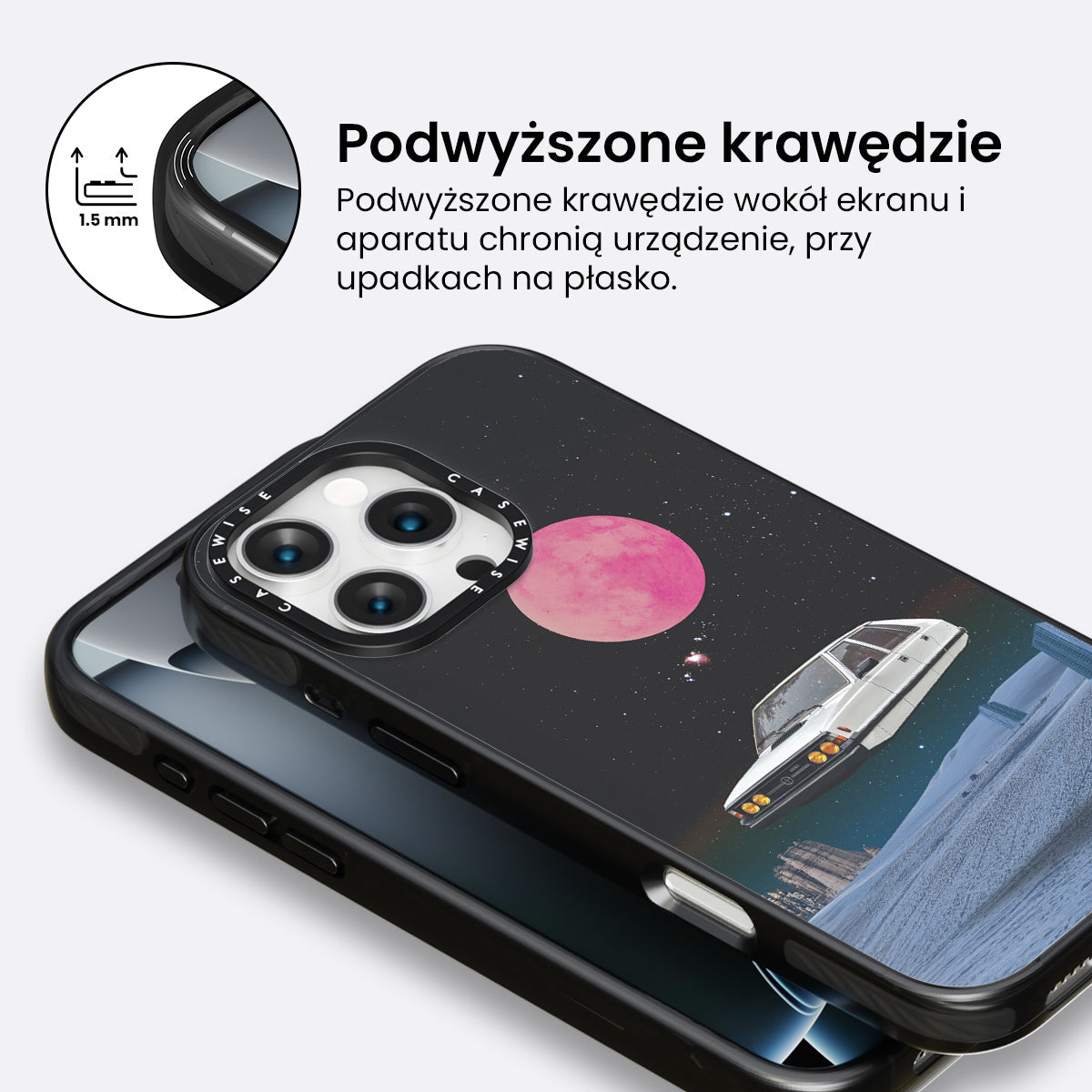 1.5 mm

Podwyższone krawędzie

Podwyższone krawędzie wokół ekranu i aparatu chronią urządzenie, przy upadkach na płasko.

CASEWISE CASEWISE