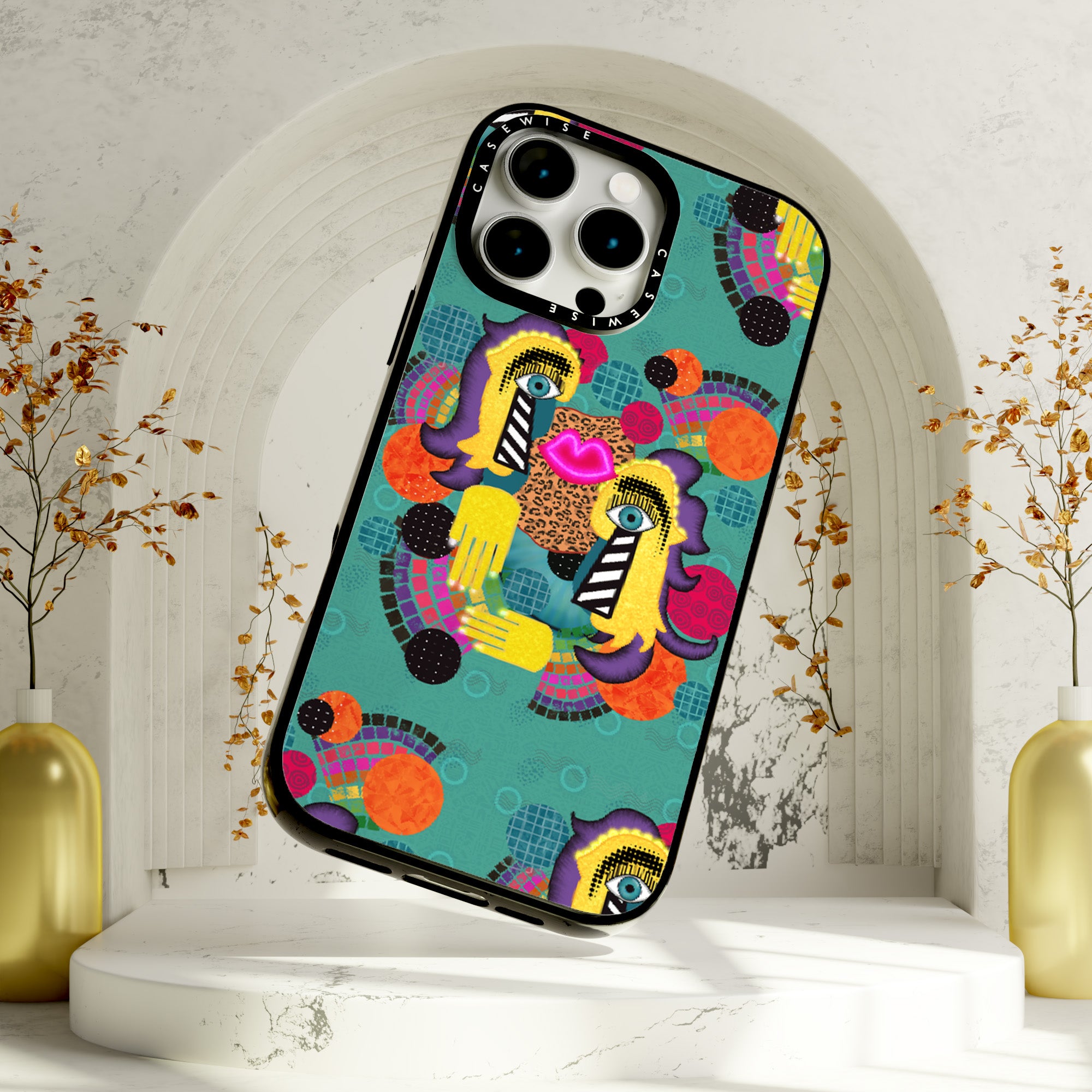 CASEWISE CASEWISE