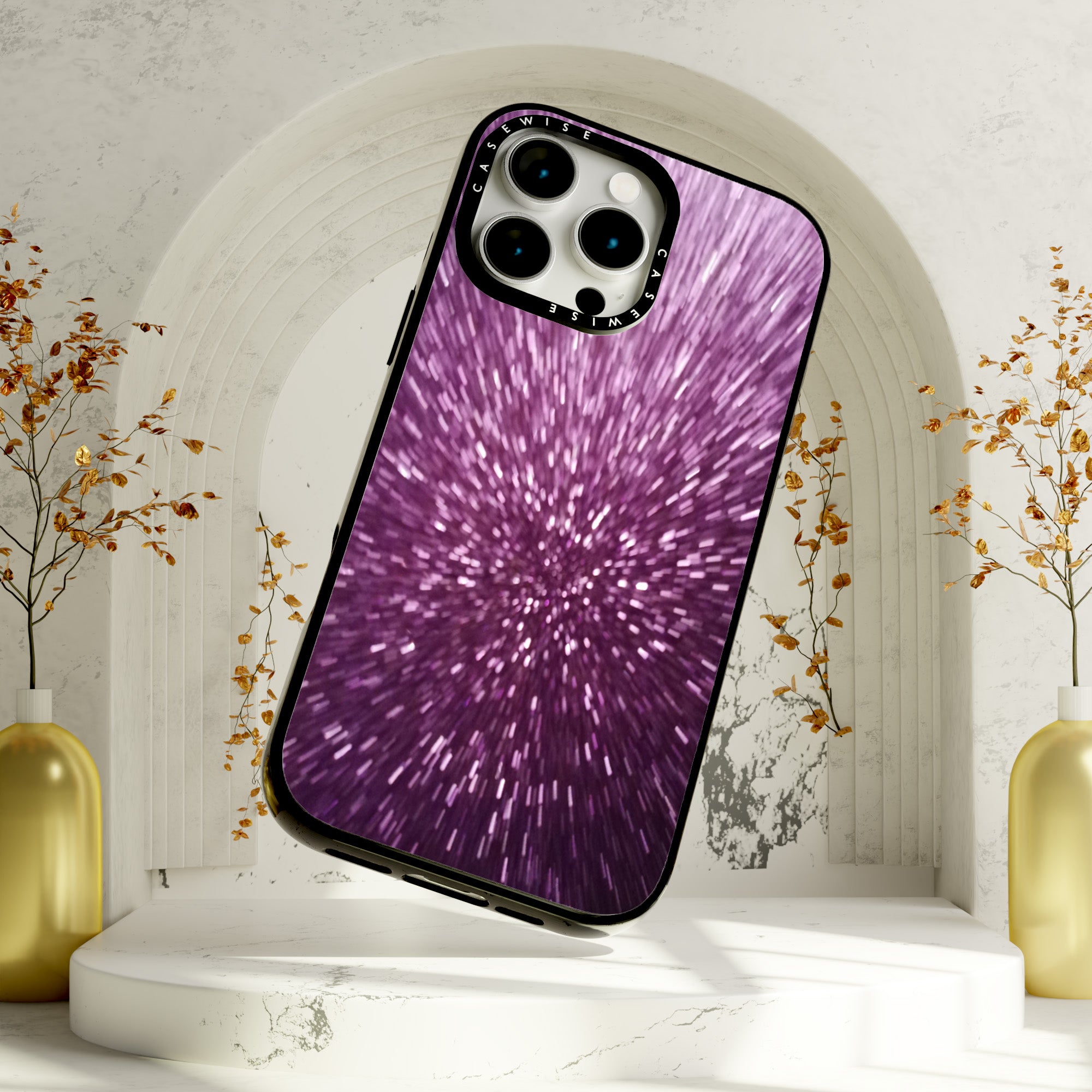 CASEWISE
CASEWISE