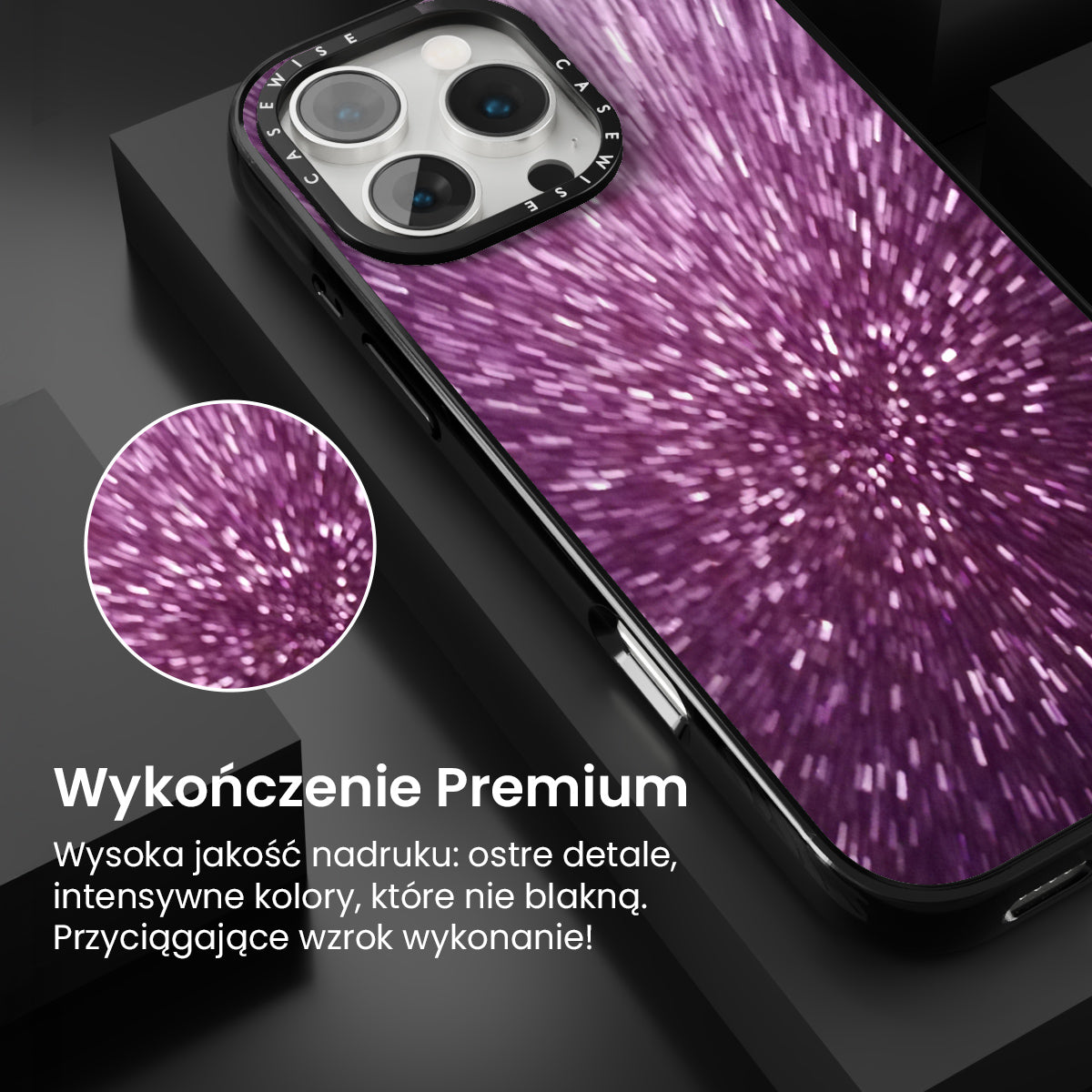 CASEWISE CASEWISE

Wykończenie Premium

Wysoka jakość nadruku: ostre detale, intensywne kolory, które nie blakną. Przyciągające wzrok wykonanie!