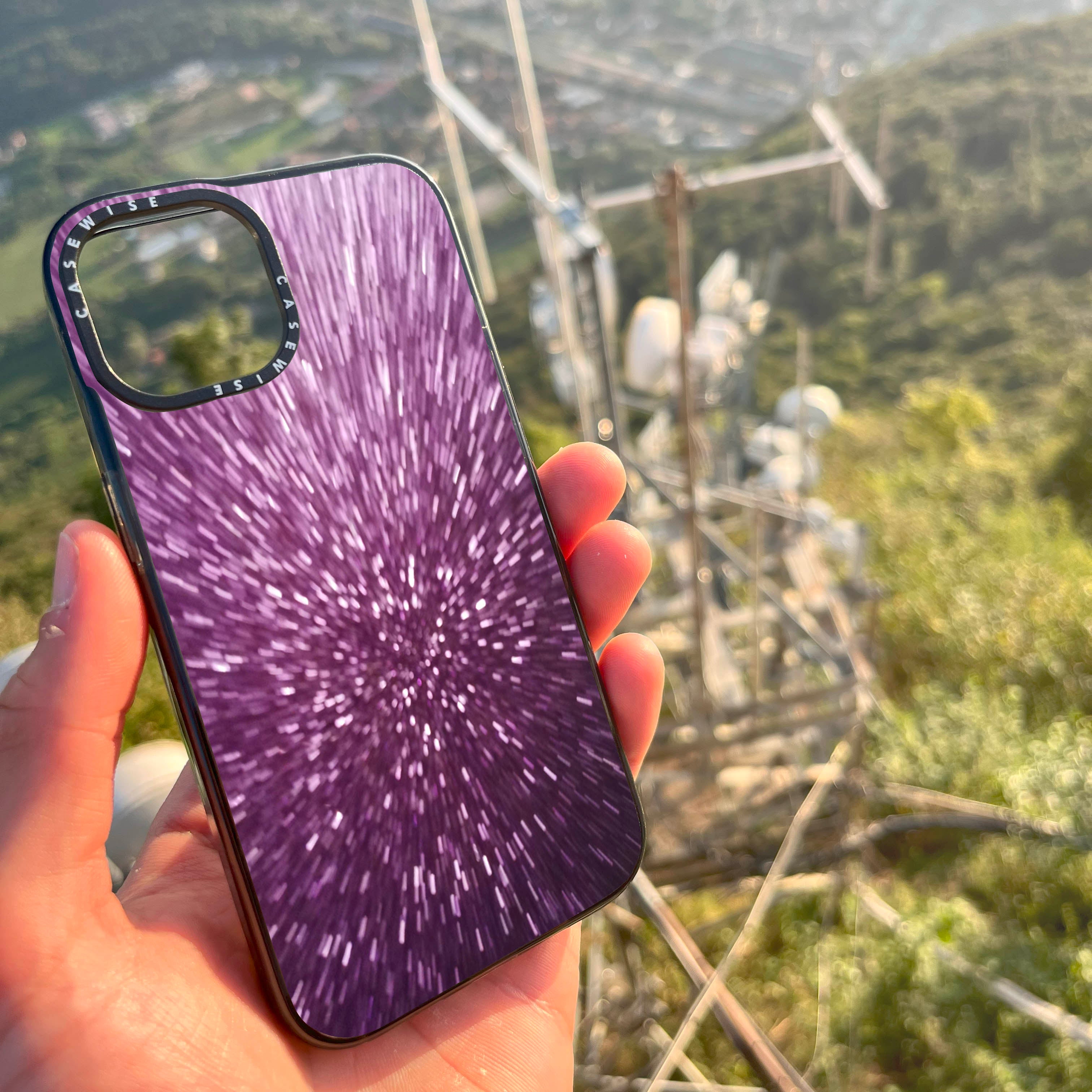 CASEWISE CASEWISE