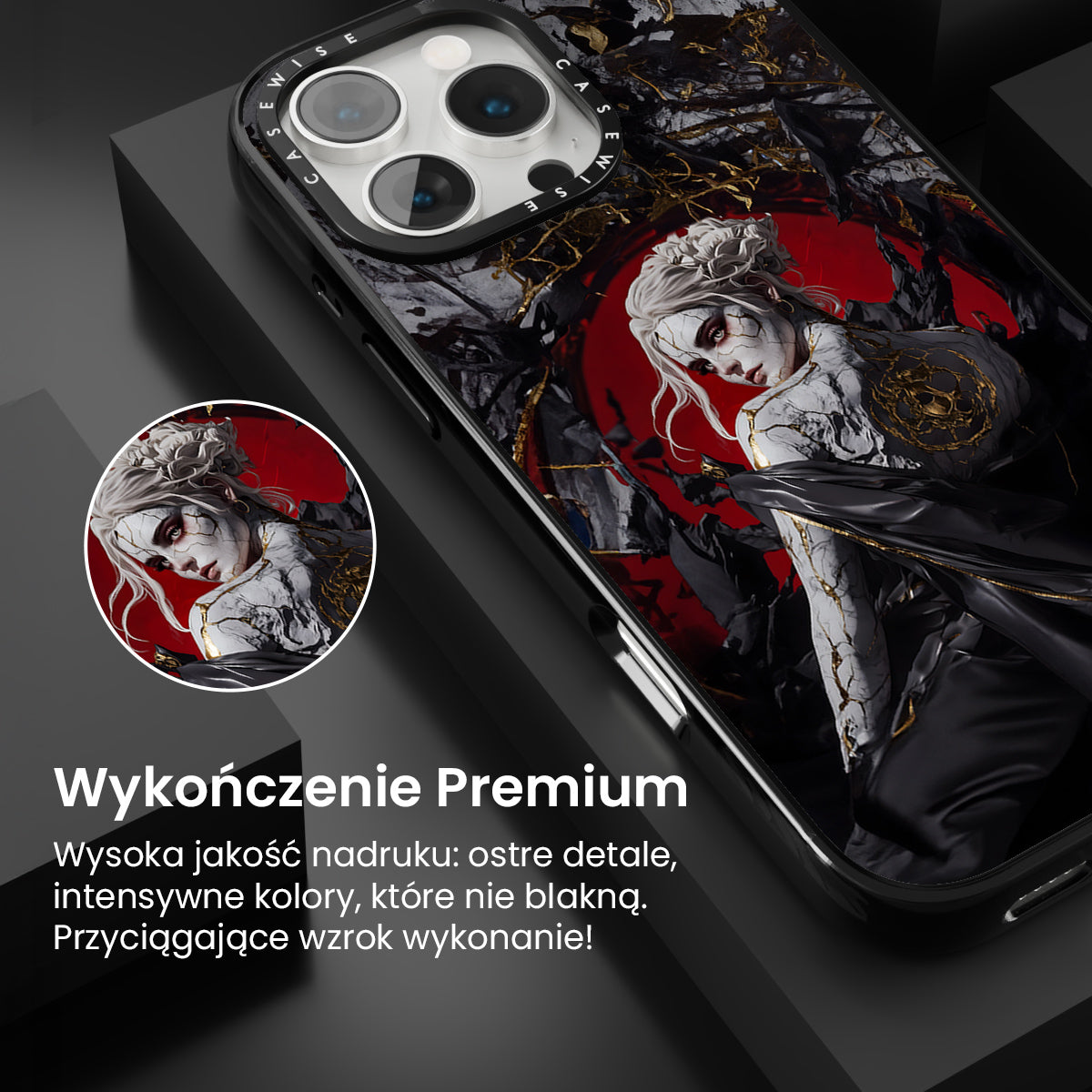 CASEWISE CASEWISE

Wykończenie Premium

Wysoka jakość nadruku: ostre detale, intensywne kolory, które nie blakną. Przyciągające wzrok wykonanie!