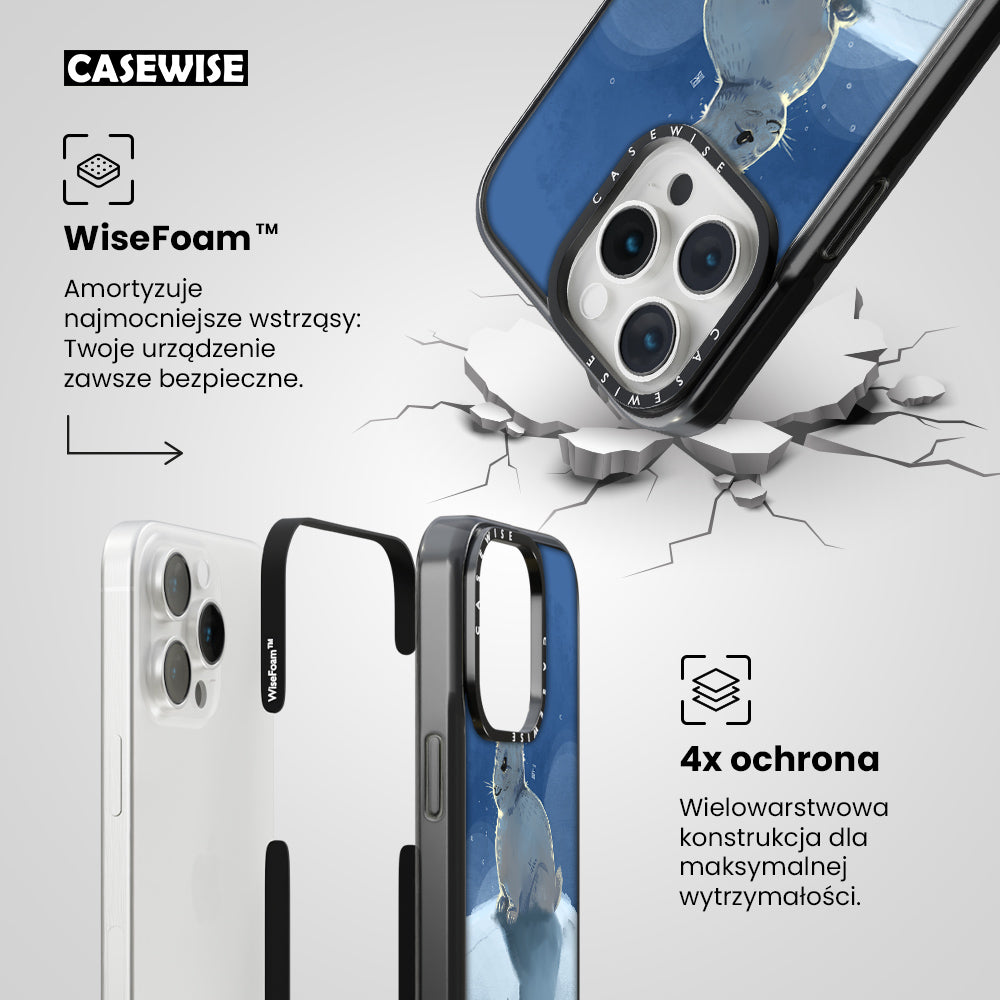 CASEWISE

WiseFoam™

Amortyzuje najmocniejsze wstrząsy: Twoje urządzenie zawsze bezpieczne.

CASEWISE

CASEWISE

WiseFoam™

CASEWISE

4x ochrona

Wielowarstwowa konstrukcja dla maksymalnej wytrzymałości.