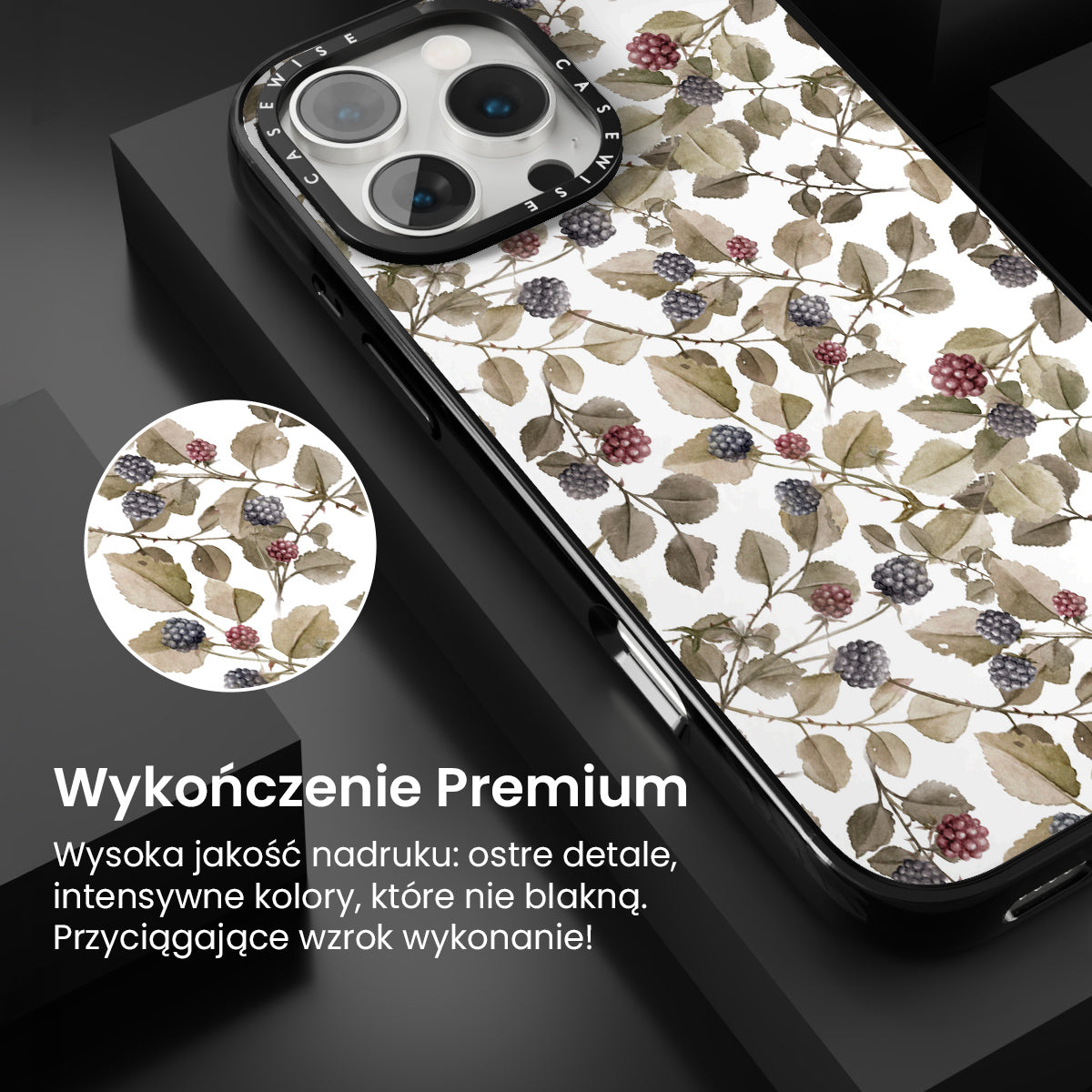 CASEWISE CASEWISE

Wykończenie Premium

Wysoka jakość nadruku: ostre detale, intensywne kolory, które nie blakną. Przyciągające wzrok wykonanie!