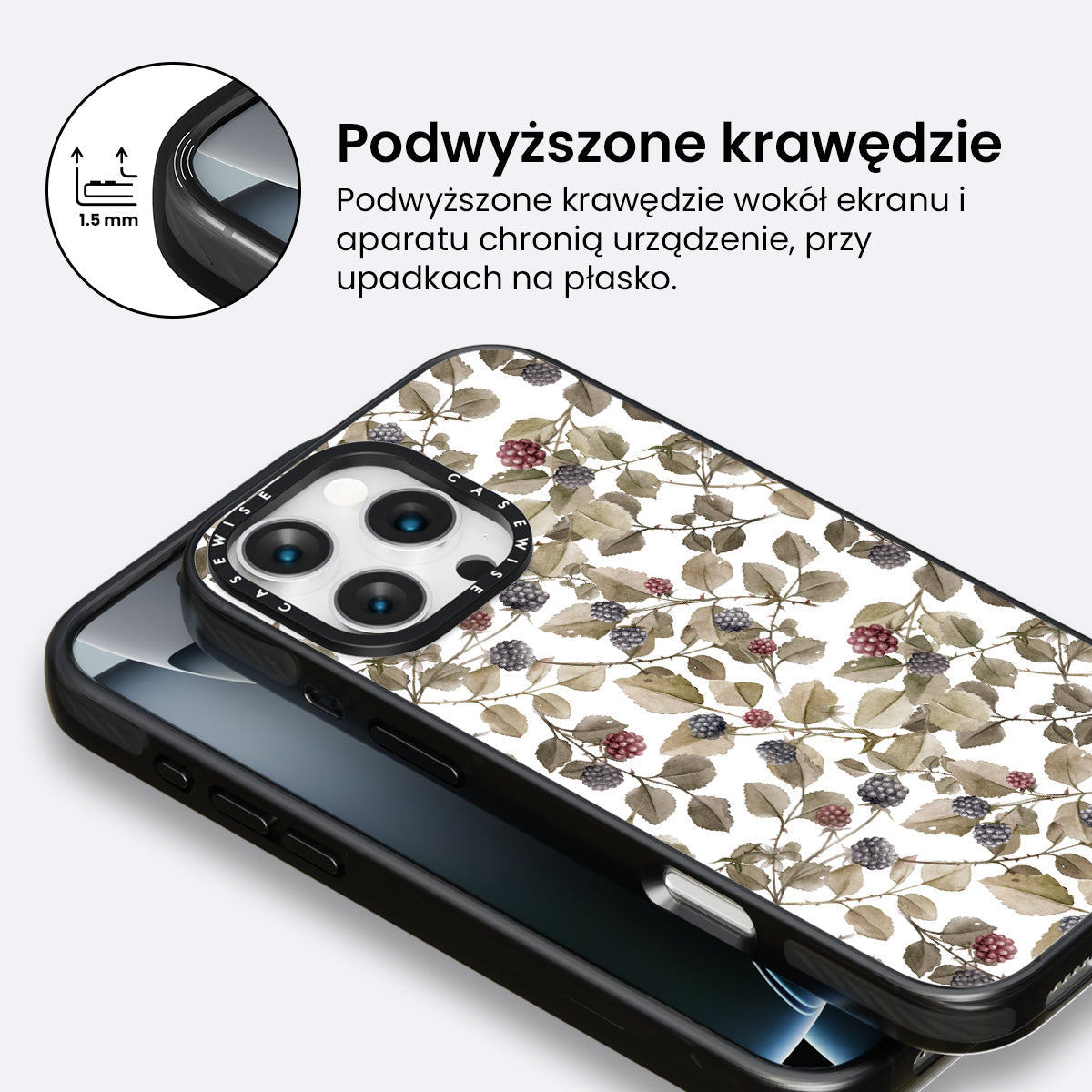 1.5 mm

Podwyższone krawędzie

Podwyższone krawędzie wokół ekranu i aparatu chronią urządzenie, przy upadkach na płasko.

CASEWISE CASEWISE