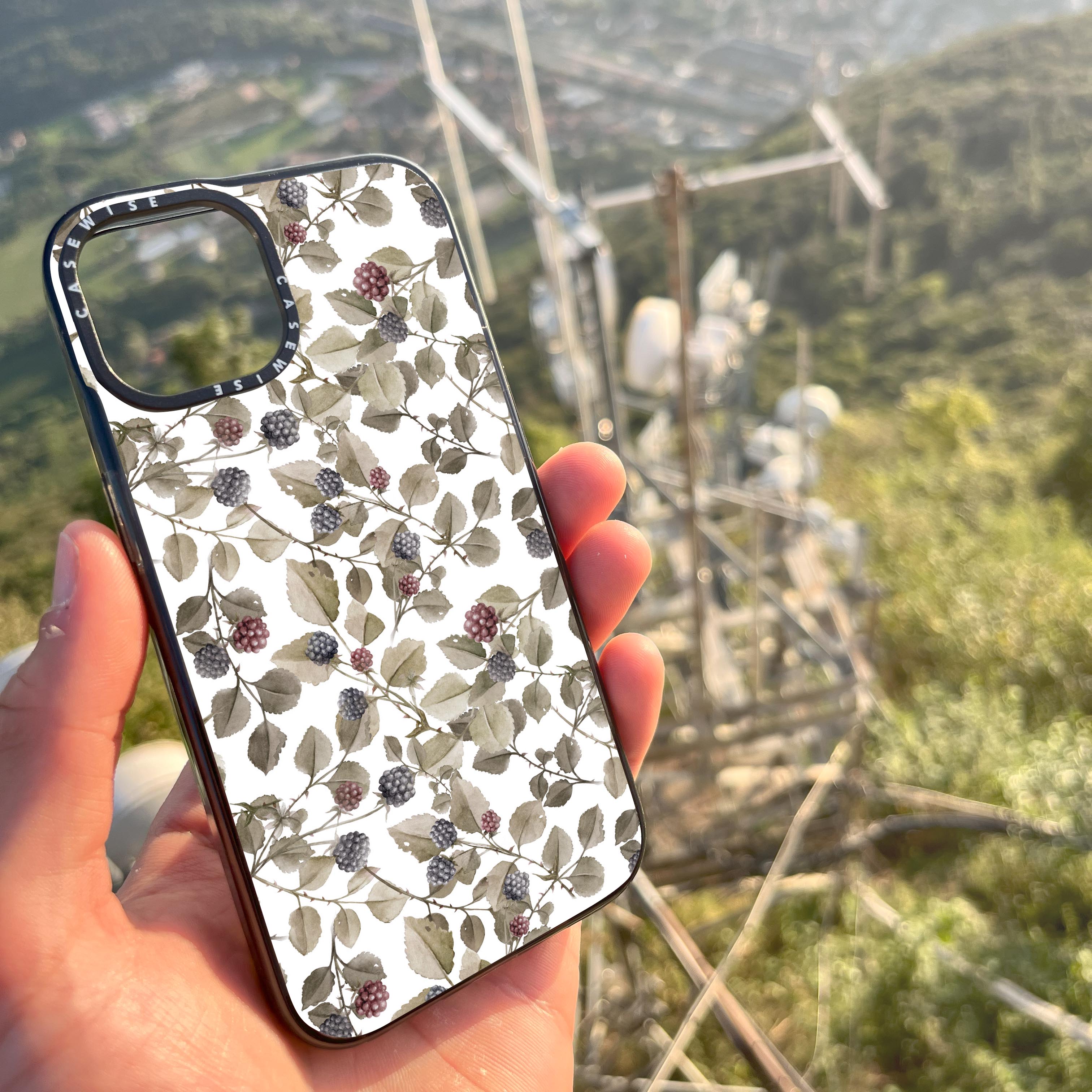 CASEWISE
CASEWISE