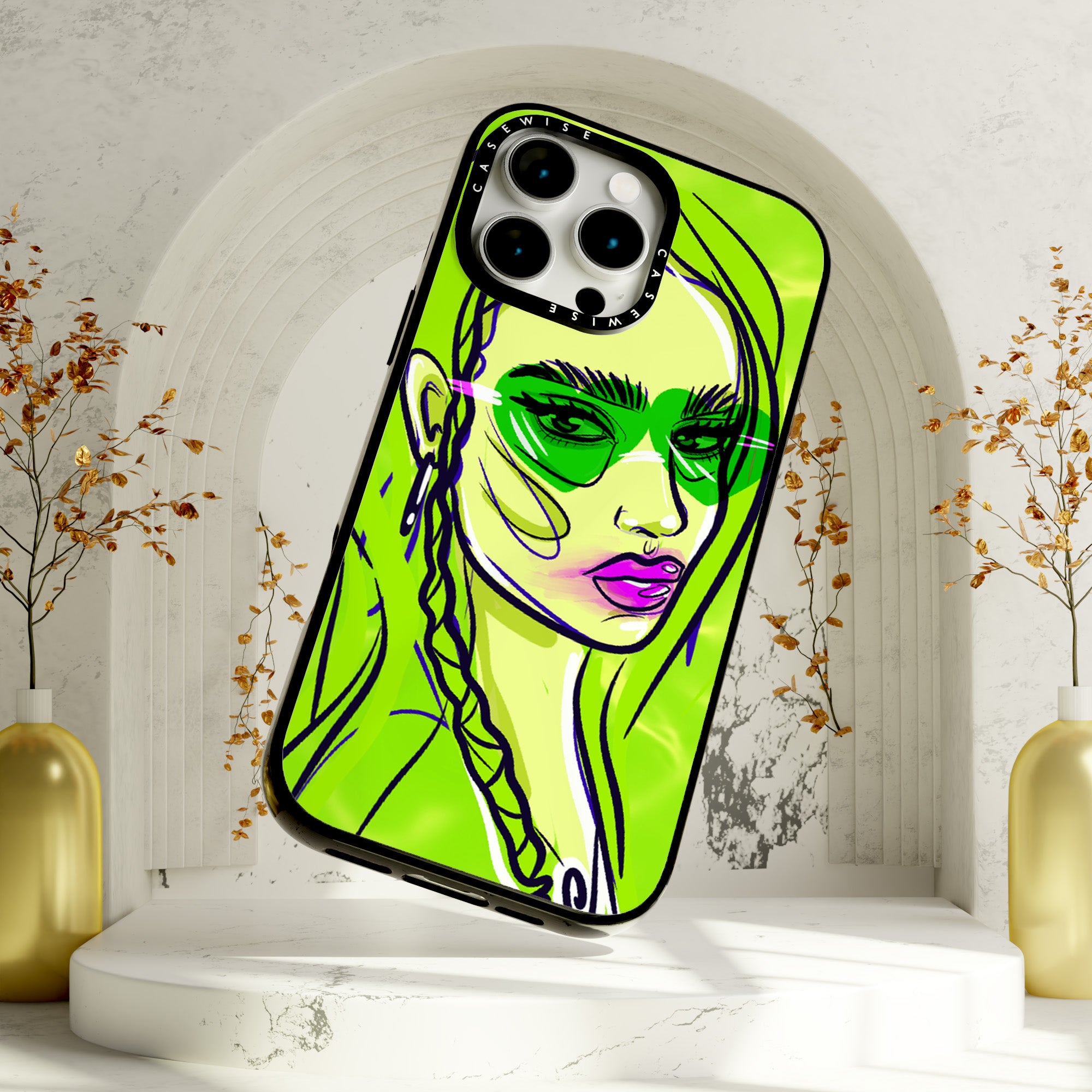 CASEWISE CASEWISE