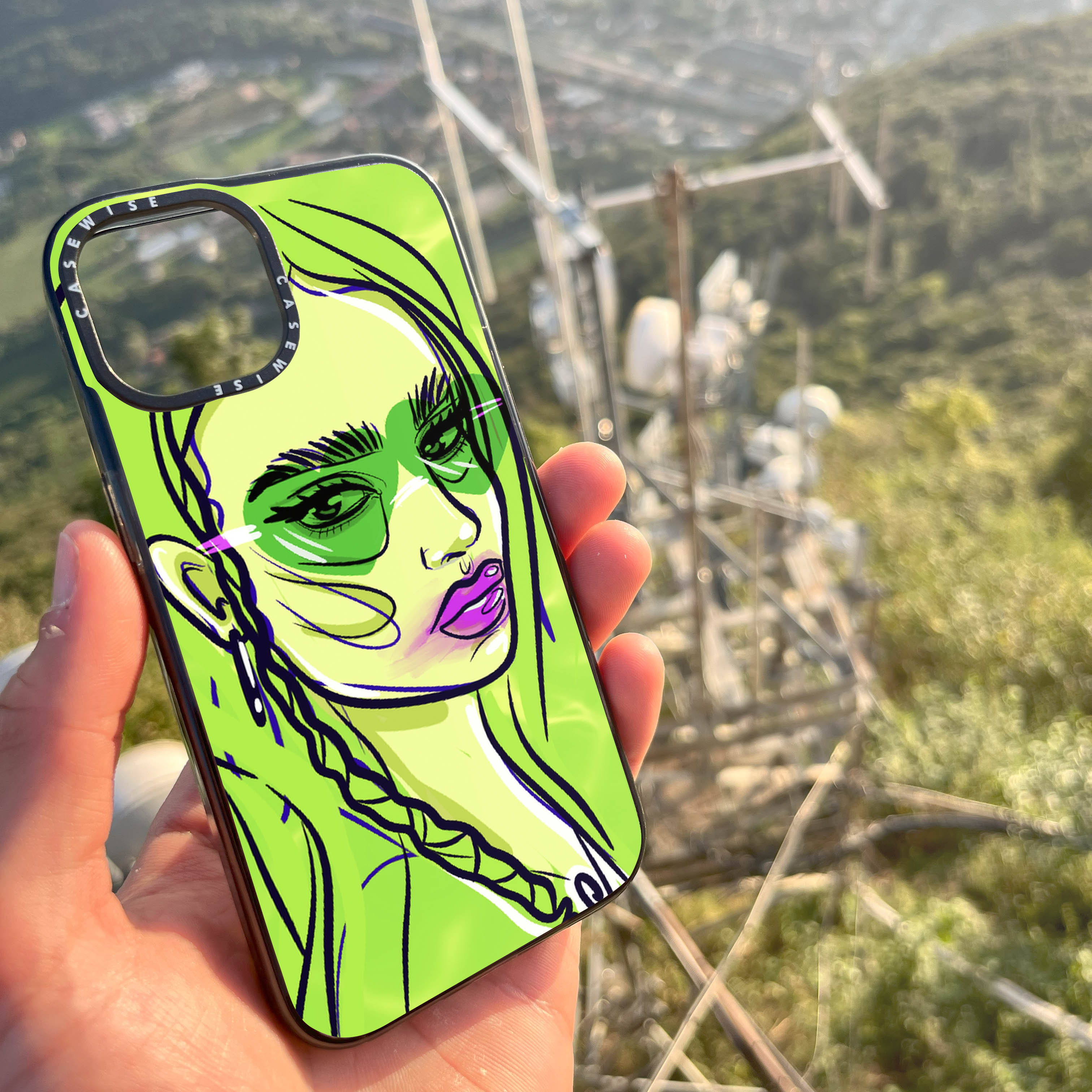 CASEWISE CASEWISE