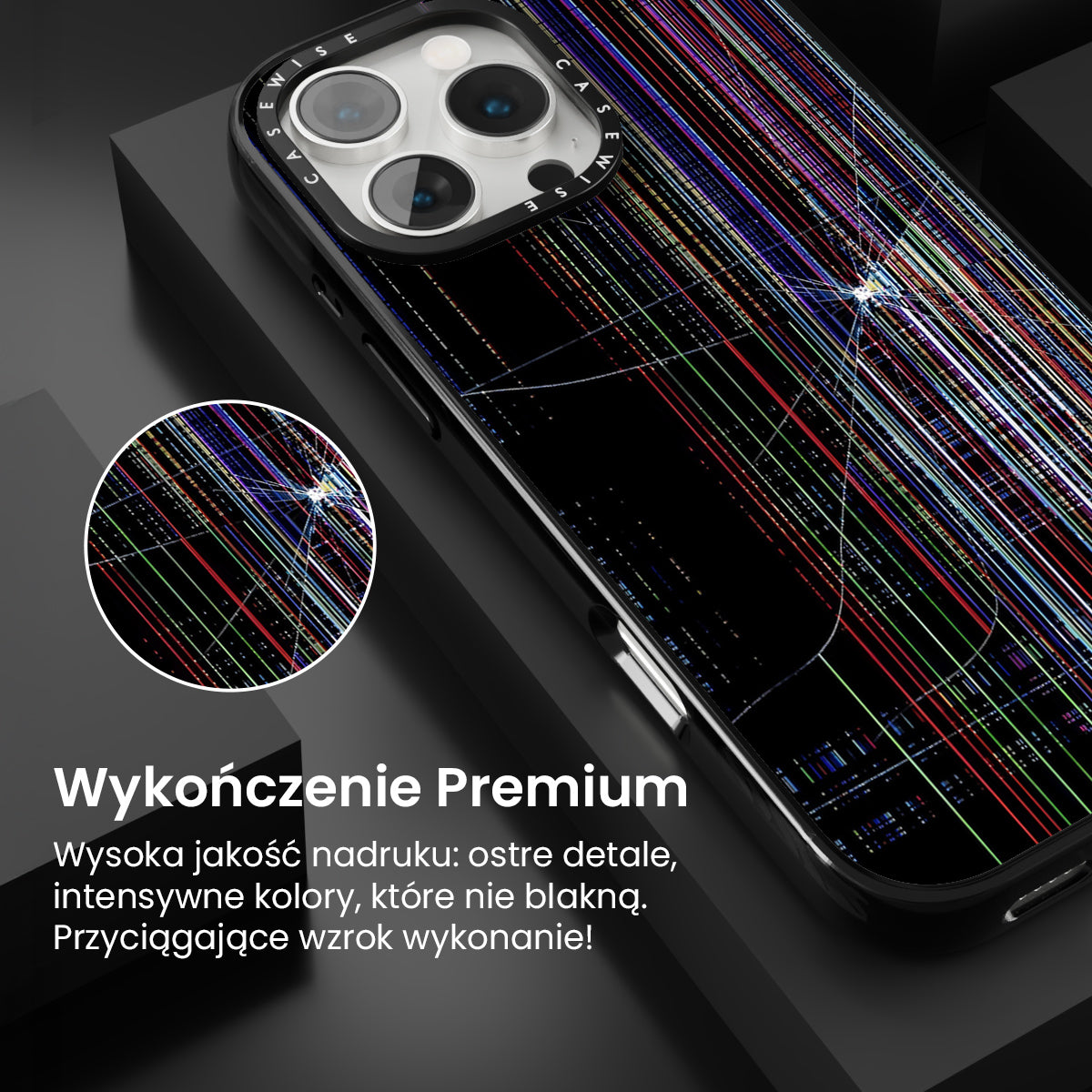 CASEWISE CASEWISE

Wykończenie Premium

Wysoka jakość nadruku: ostre detale, intensywne kolory, które nie blakną. Przyciągające wzrok wykonanie!