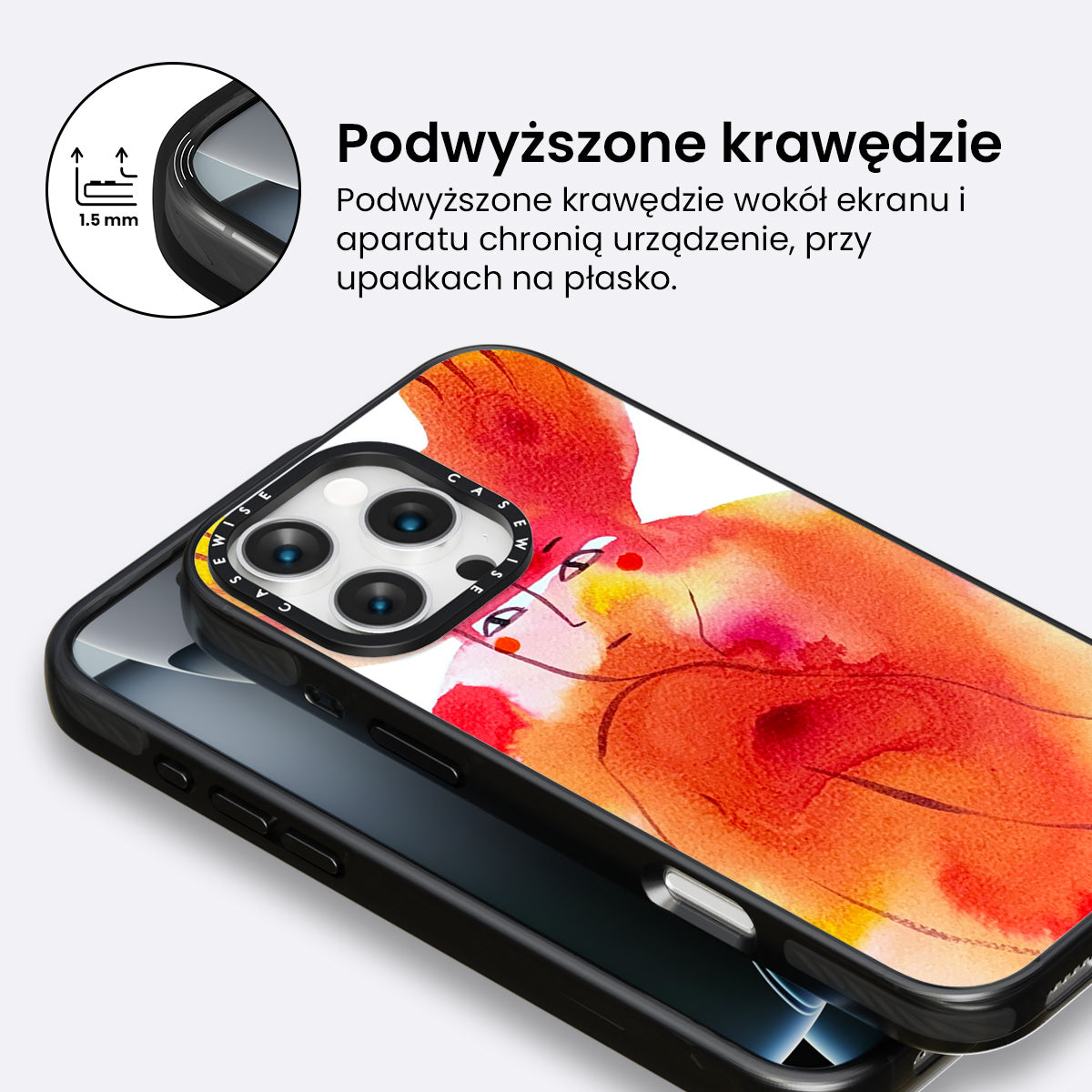 1.5 mm

Podwyższone krawędzie

Podwyższone krawędzie wokół ekranu i aparatu chronią urządzenie, przy upadkach na płasko.

CASEWISE CASEWISE