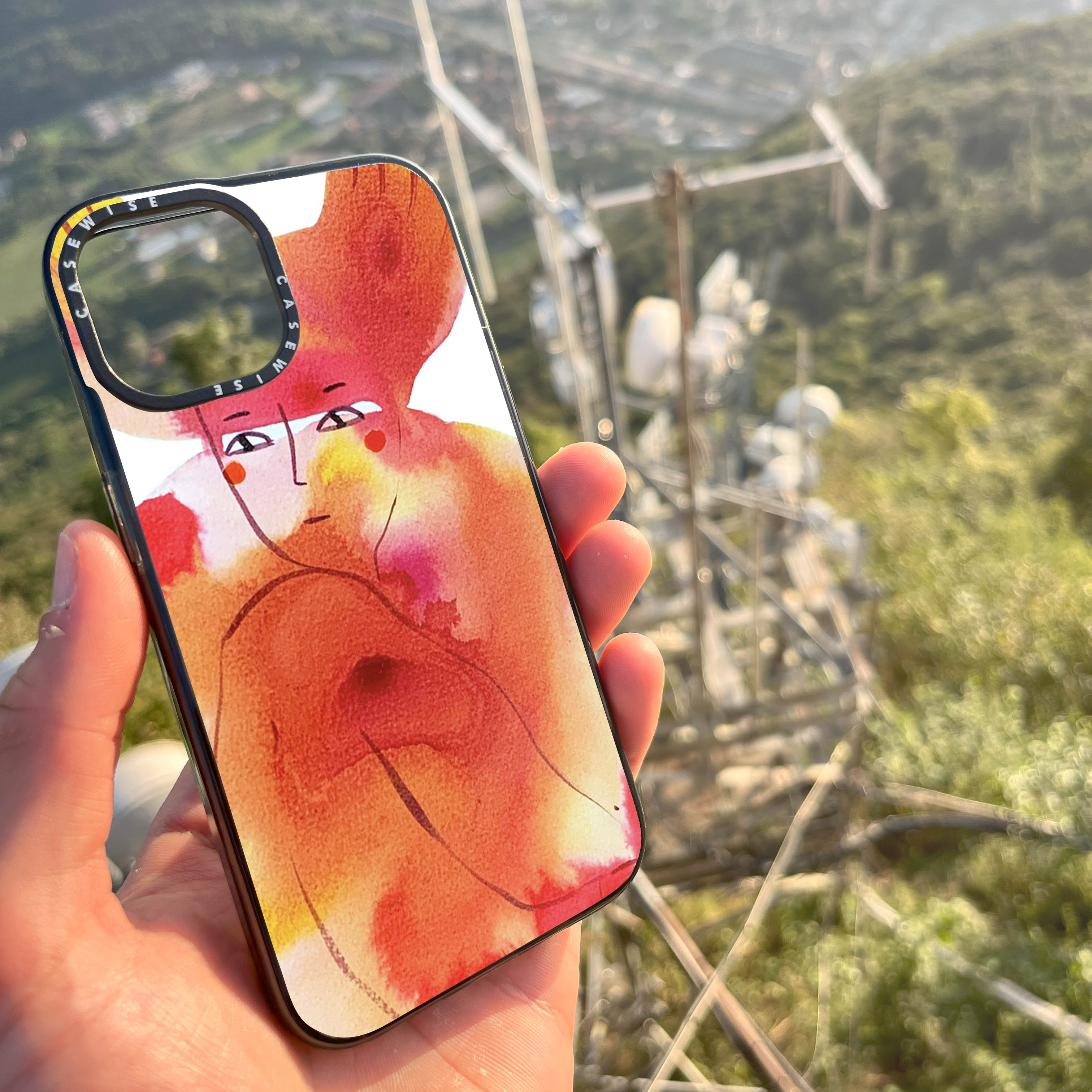 CASEWISE CASEWISE