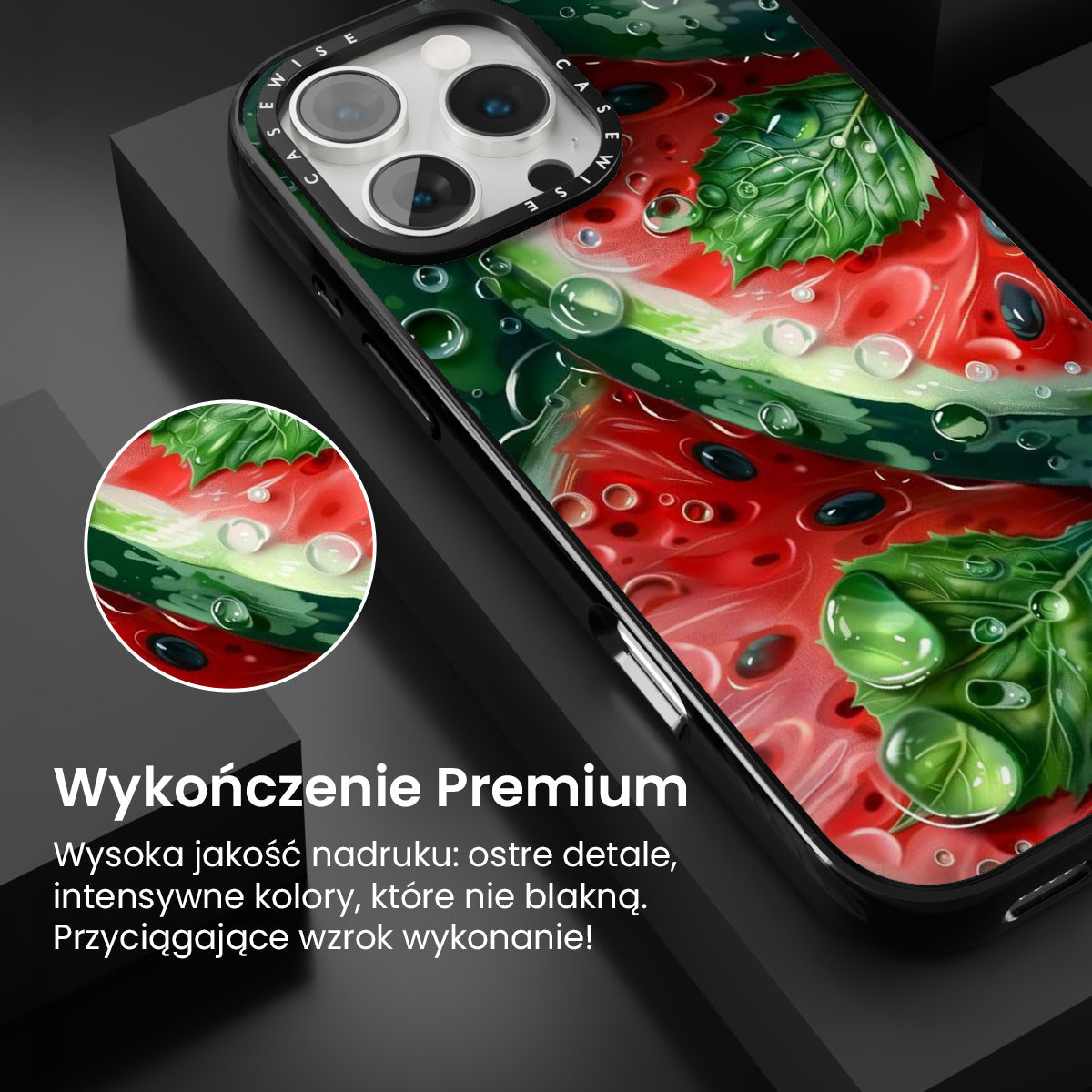 CASEWISE CASEWISE

Wykończenie Premium

Wysoka jakość nadruku: ostre detale, intensywne kolory, które nie blakną. Przyciągające wzrok wykonanie!