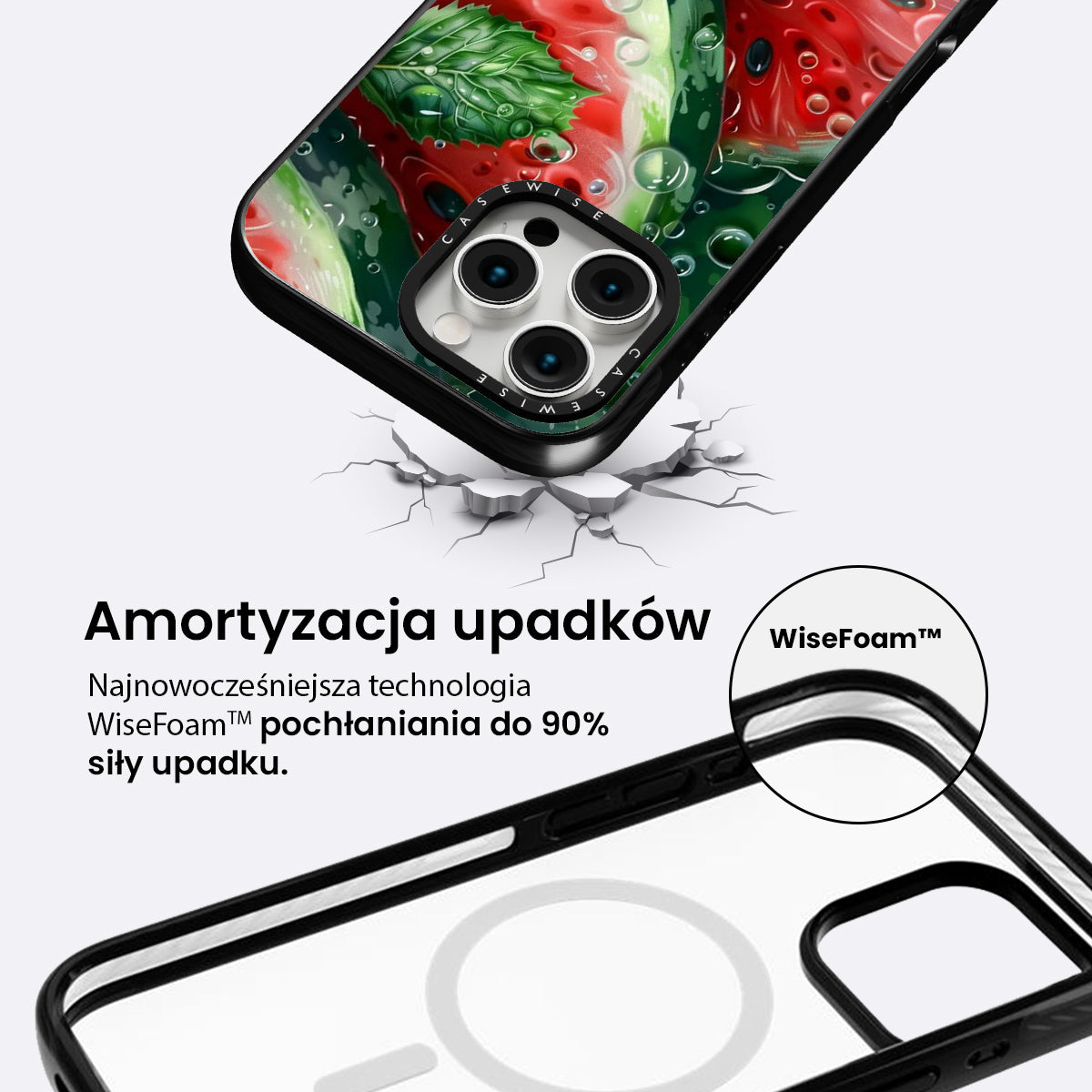 CASEWISE

CASEWISE

Amortyzacja upadków

Najnowocześniejsza technologia WiseFoam™ pochłaniania do 90% siły upadku.

WiseFoam™