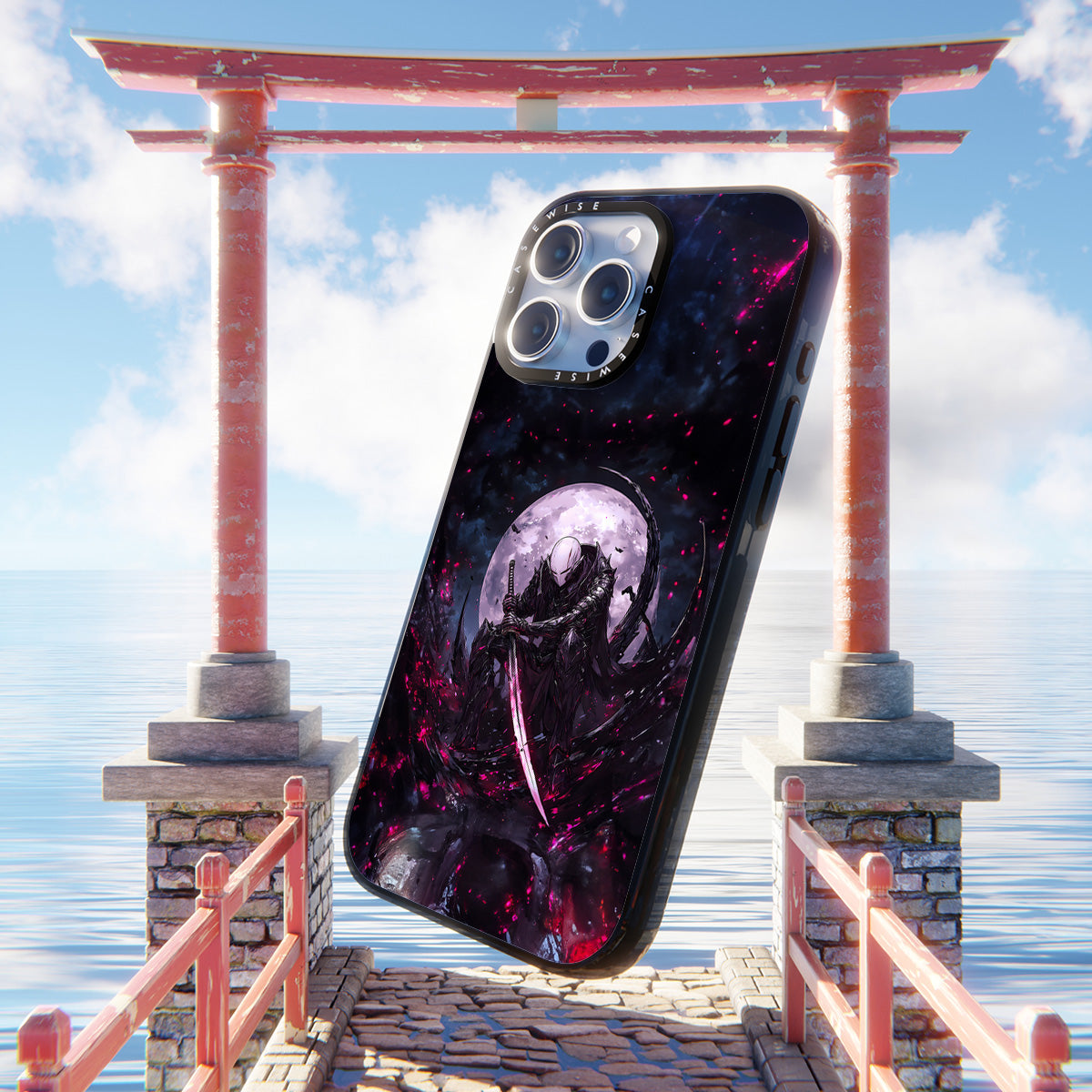 CASEWISE CASEWISE