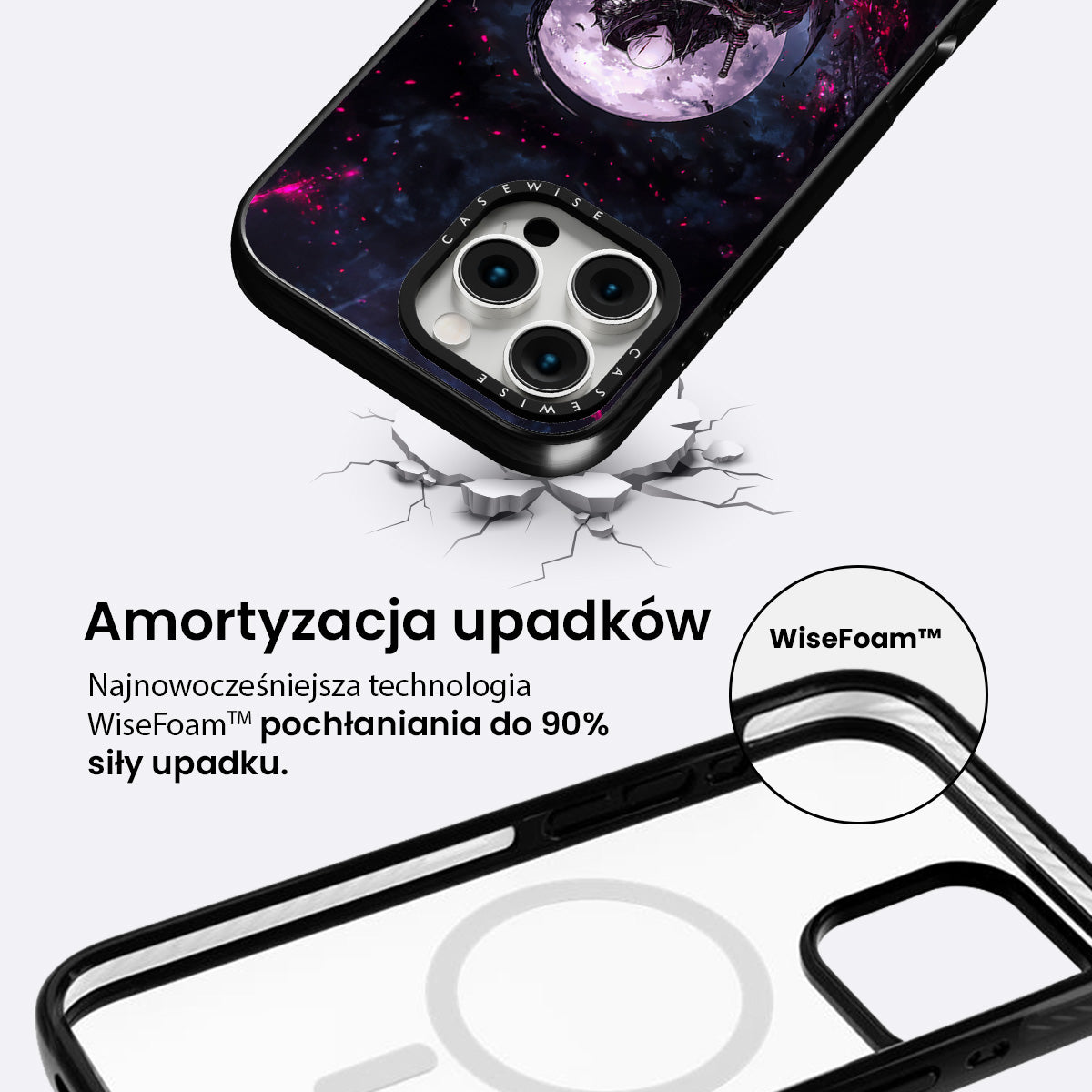 CASEWISE
CASEWISE

Amortyzacja upadków

Najnowocześniejsza technologia WiseFoam™ pochłaniania do 90% siły upadku.

WiseFoam™