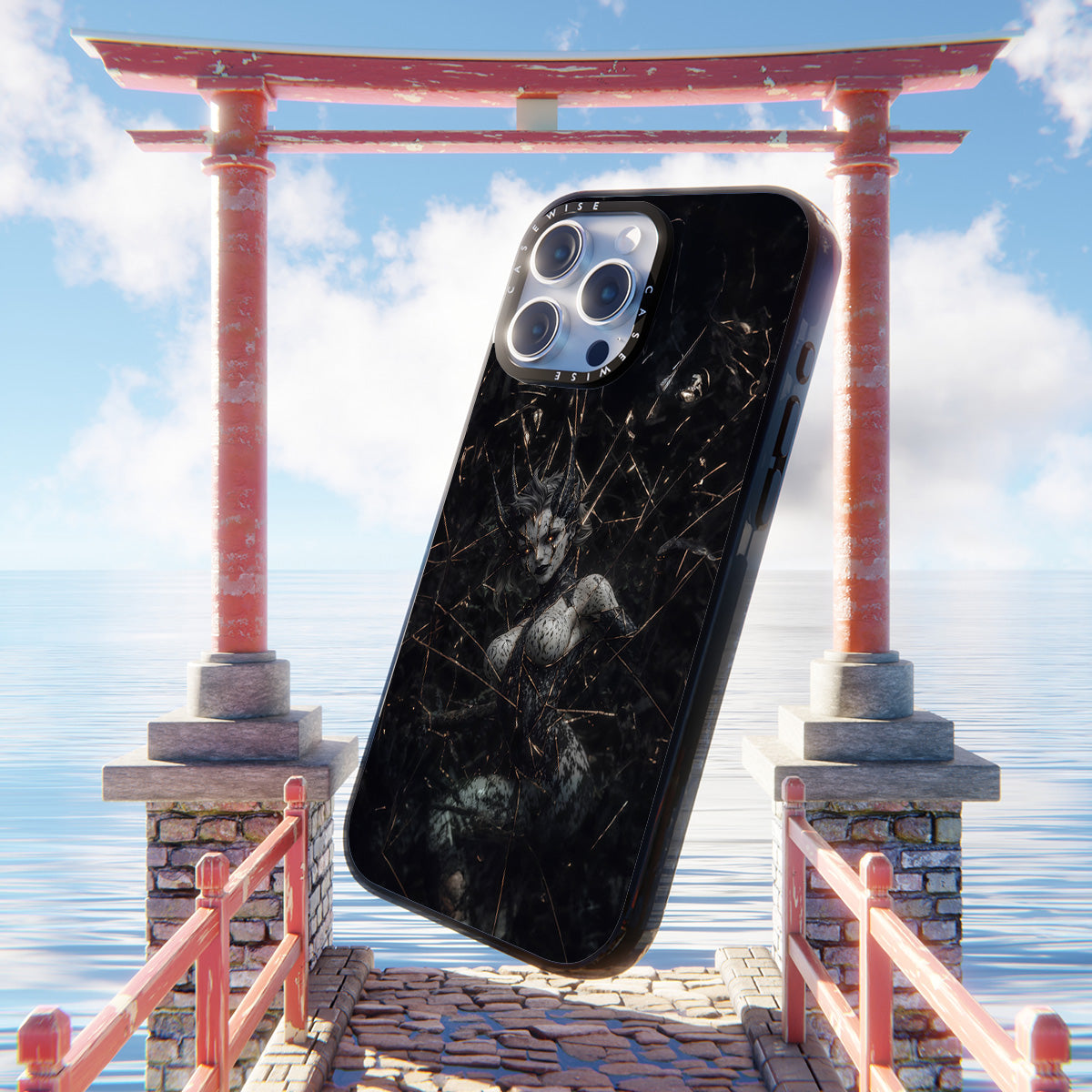 CASEWISE CASEWISE