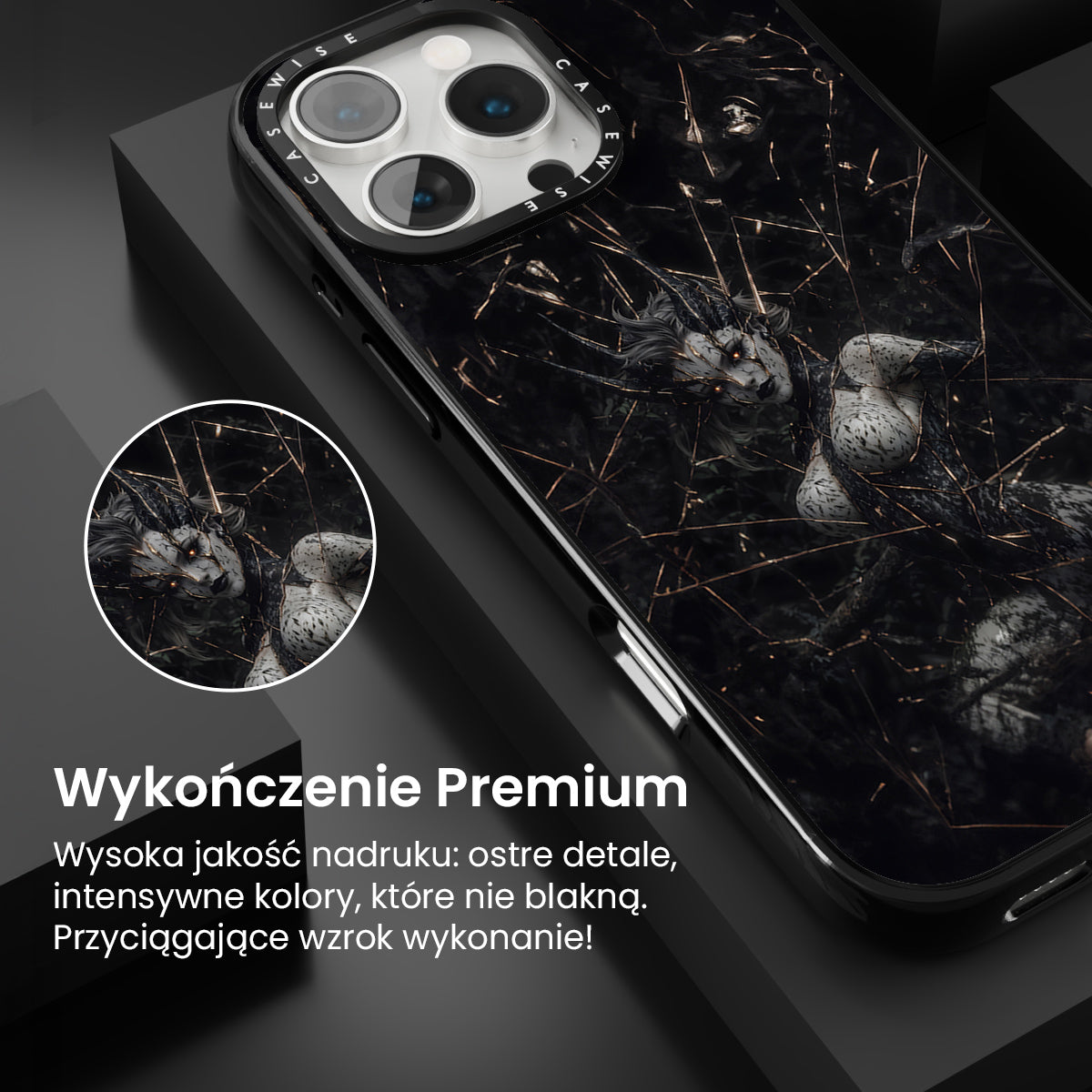 CASEWISE CASEWISE

Wykończenie Premium

Wysoka jakość nadruku: ostre detale, intensywne kolory, które nie blakną. Przyciągające wzrok wykonanie!