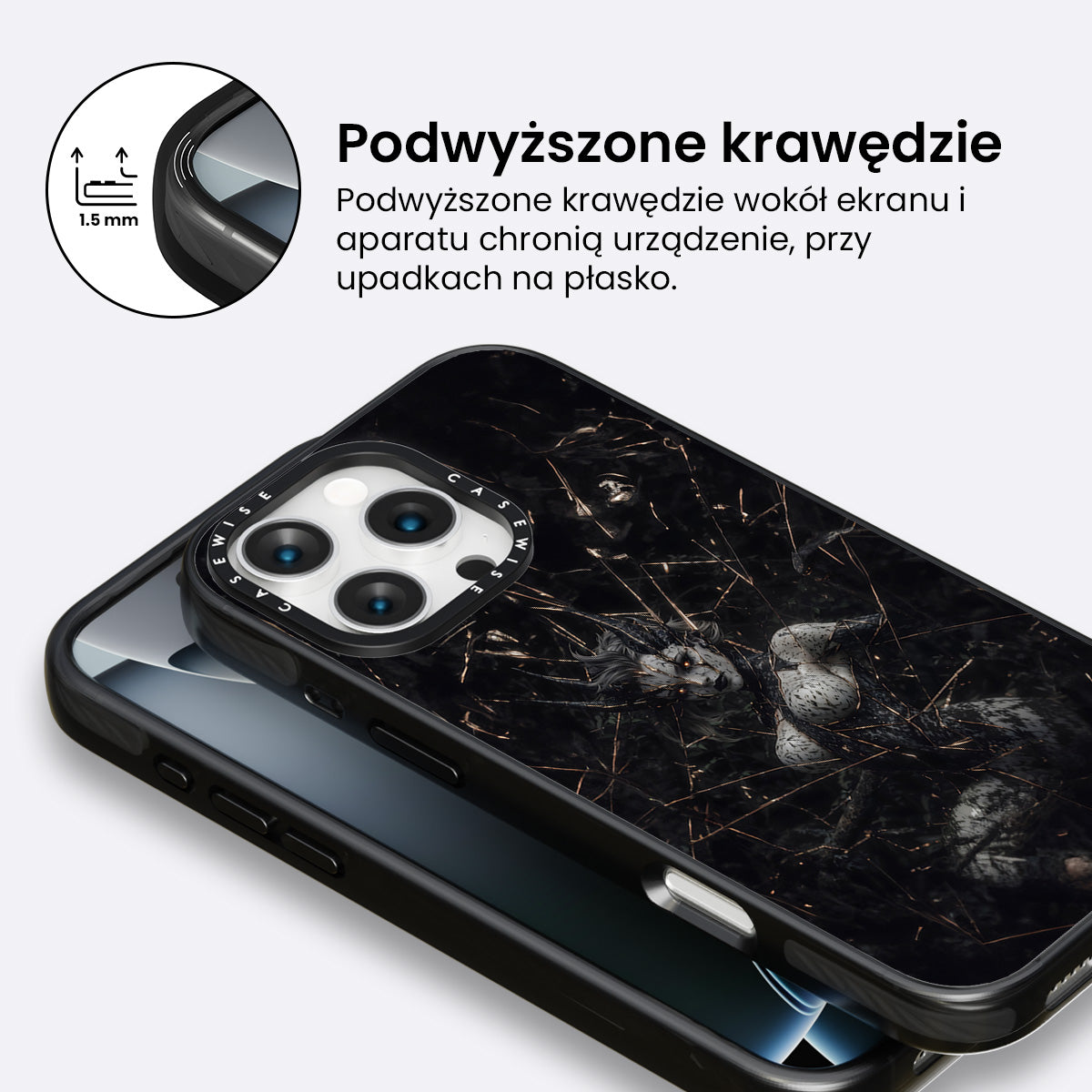 1.5 mm

Podwyższone krawędzie

Podwyższone krawędzie wokół ekranu i aparatu chronią urządzenie, przy upadkach na płasko.

CASEWISE CASEWISE