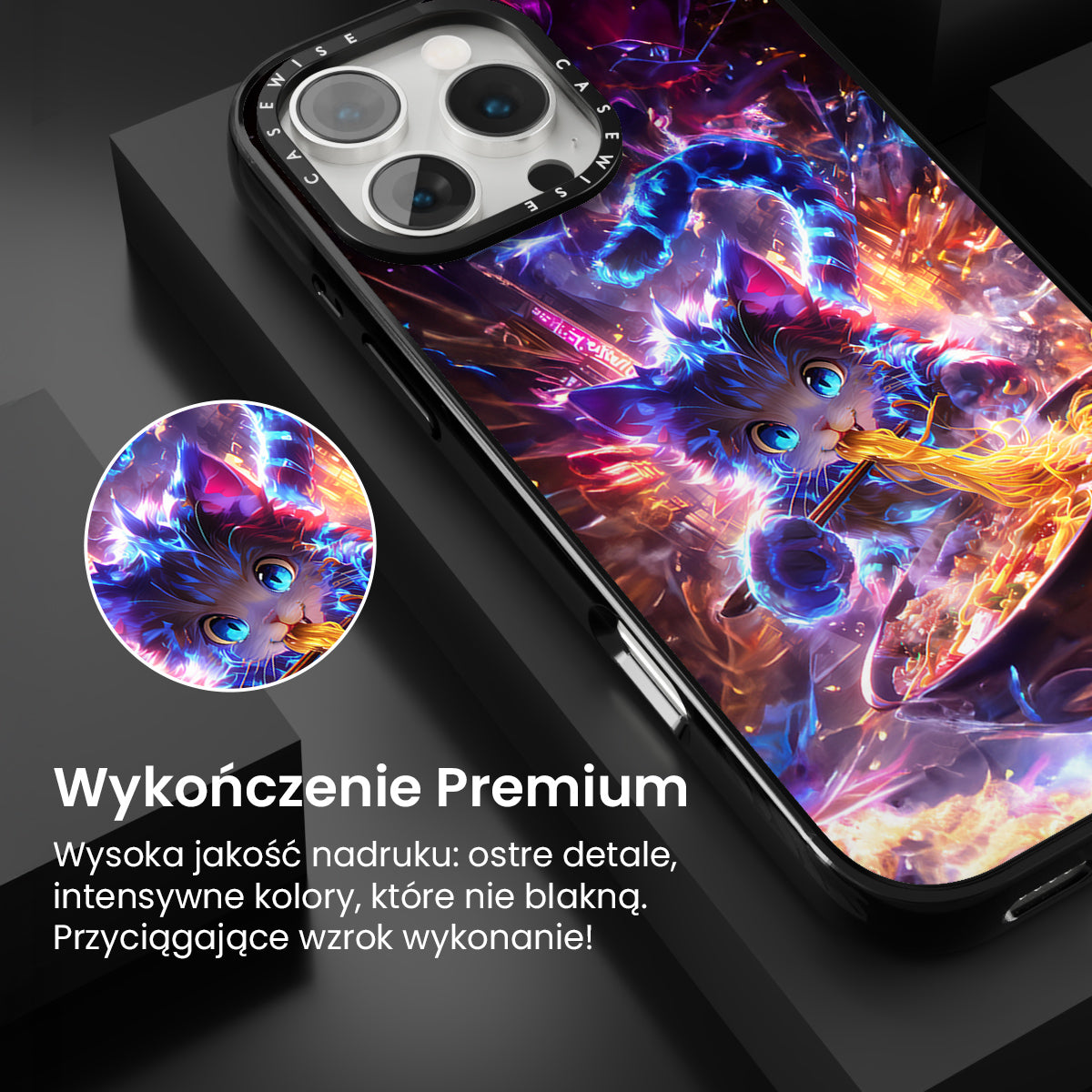 CASEWISE CASEWISE

Wykończenie Premium

Wysoka jakość nadruku: ostre detale, intensywne kolory, które nie blakną. Przyciągające wzrok wykonanie!