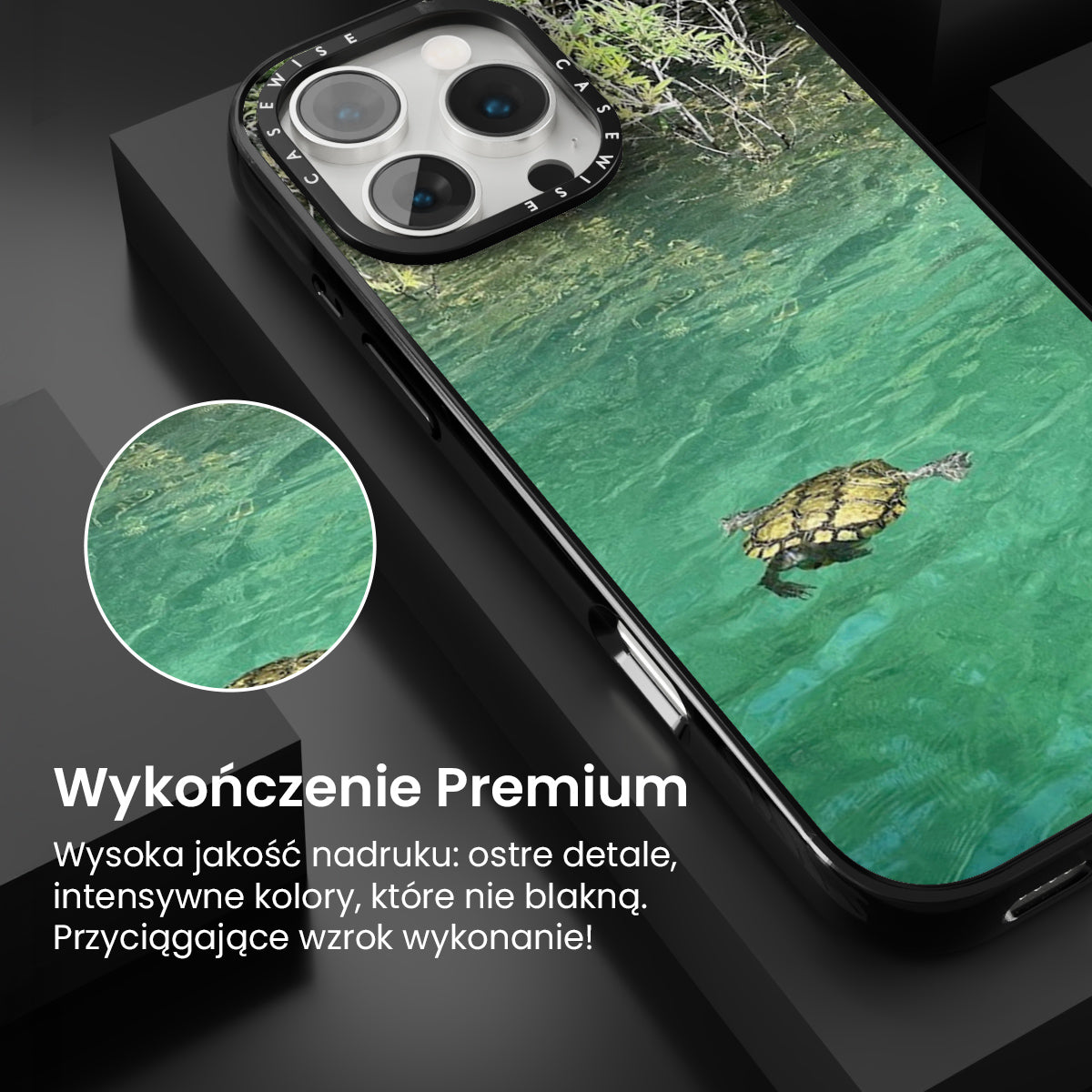 CASEWISE CASEWISE

Wykończenie Premium

Wysoka jakość nadruku: ostre detale, intensywne kolory, które nie blakną. Przyciągające wzrok wykonanie!