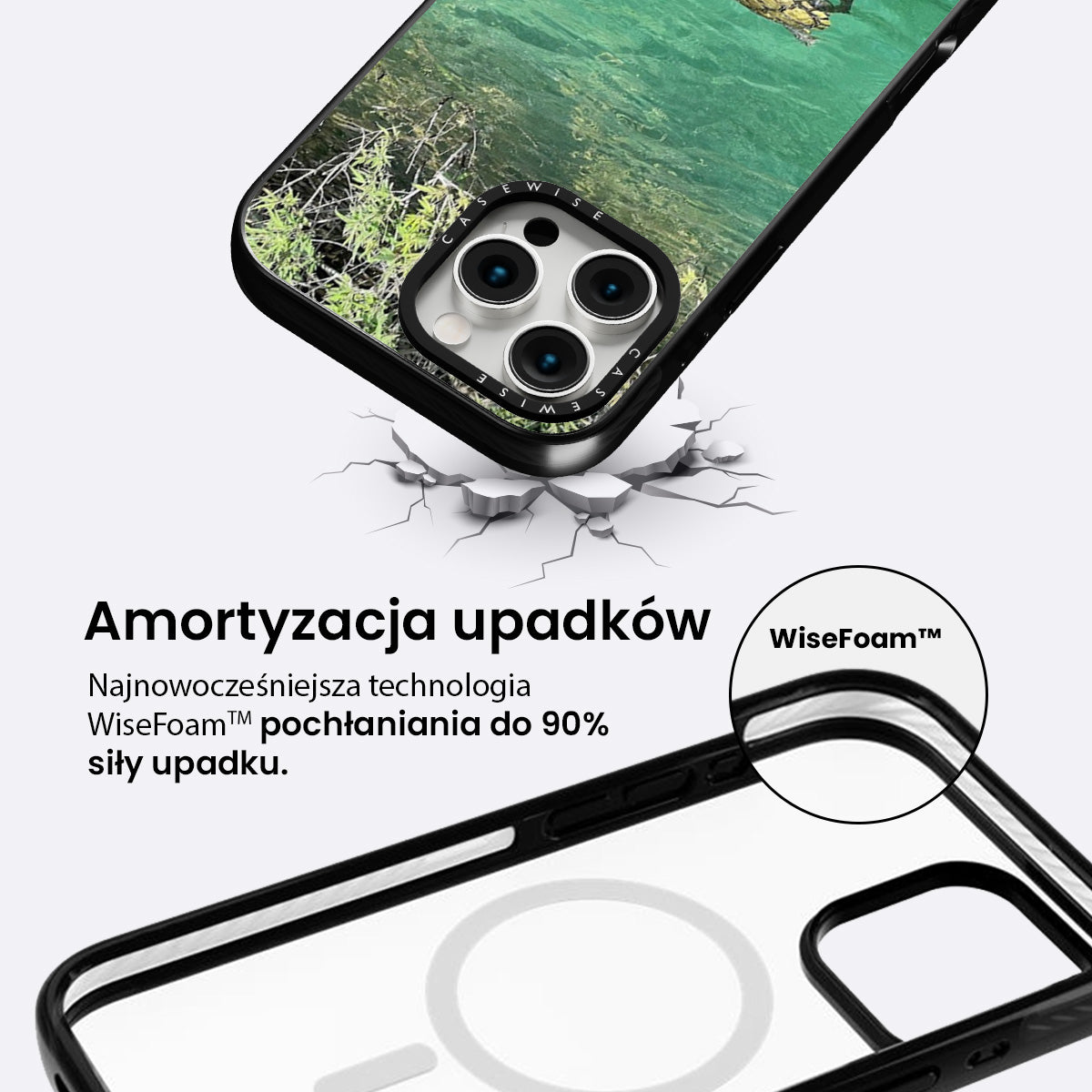 CASEWISE

CASEWISE

Amortyzacja upadków

Najnowocześniejsza technologia WiseFoam™ pochłaniania do 90% siły upadku.

WiseFoam™