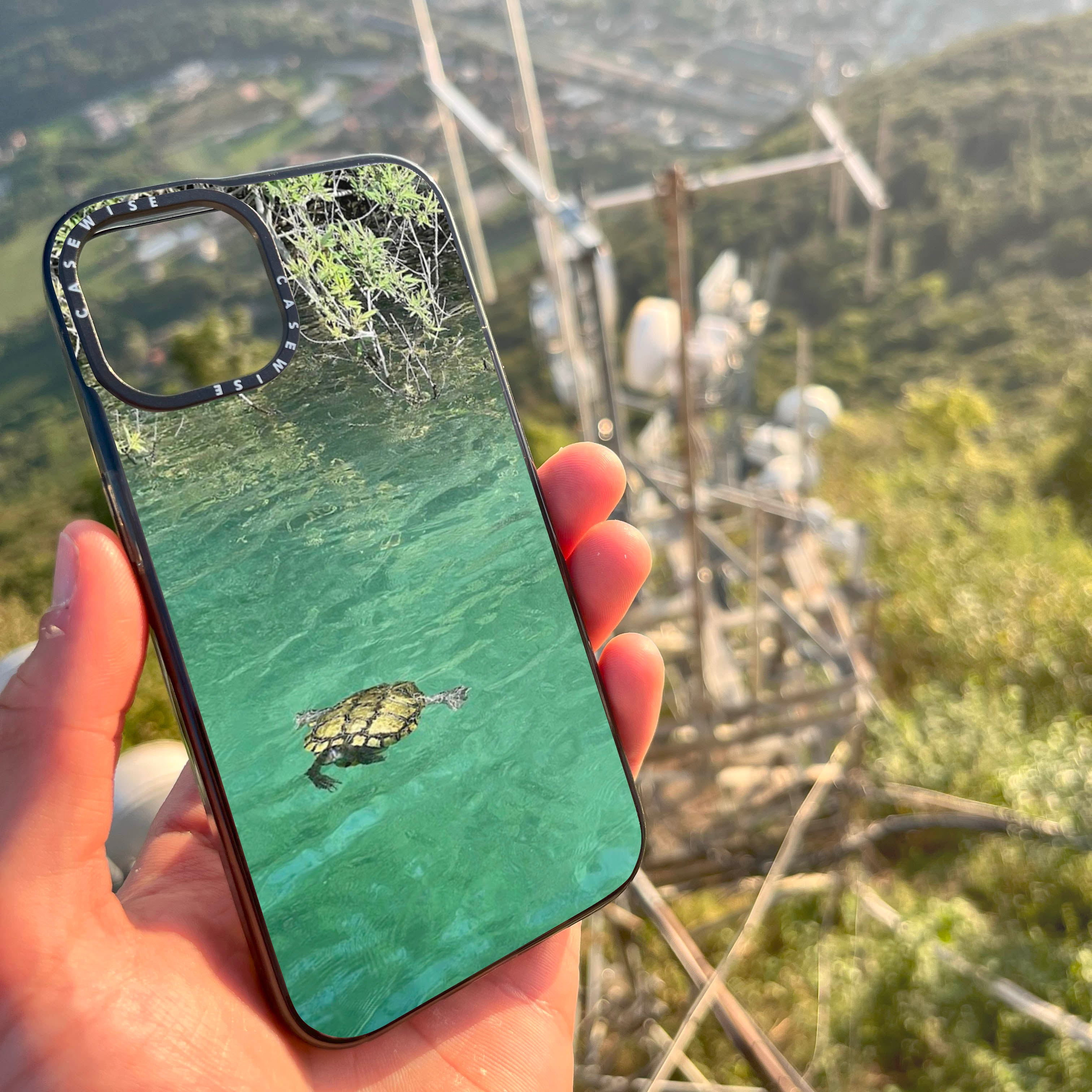 CASEWISE
CASEWISE